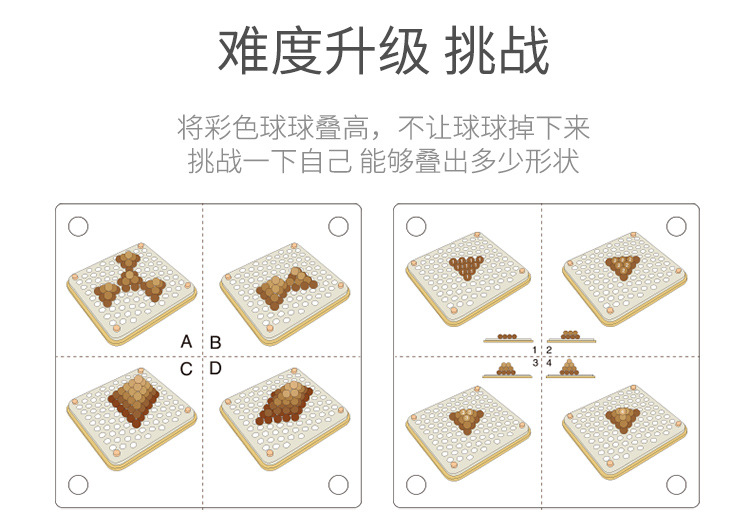 难度升级 挑战

将彩色球球叠高，不让球球掉下来
挑战一下自己 能够叠出多少形状

A B
C D

1 2
3 4