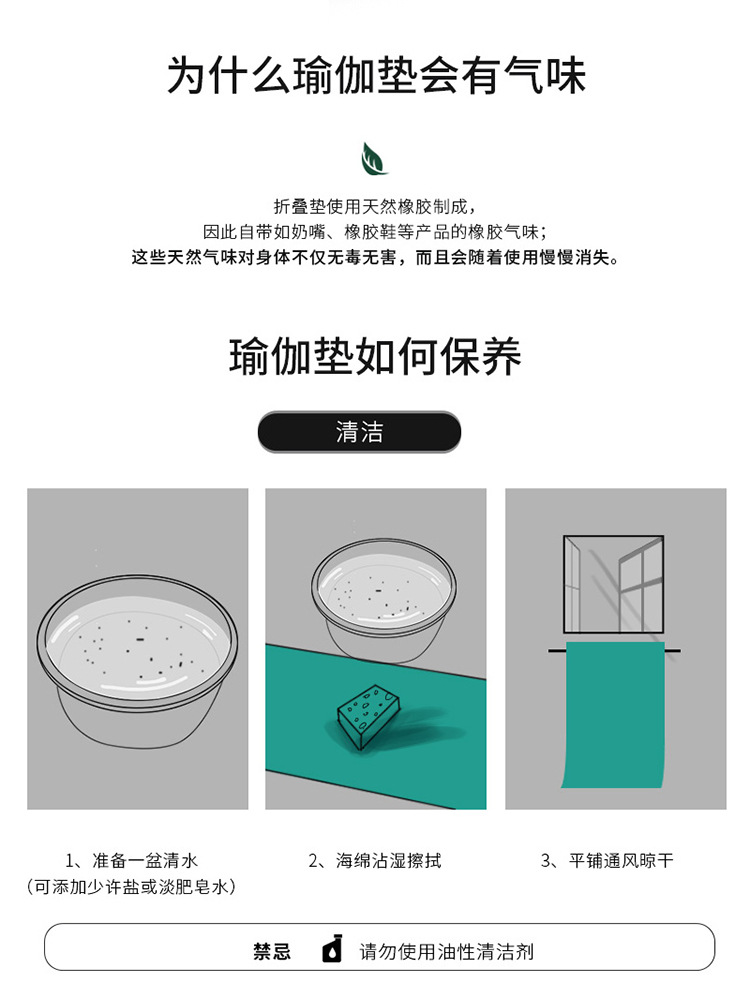 为什么瑜伽垫会有气味

折叠垫使用天然橡胶制成，
因此自带如奶嘴、橡胶鞋等产品的橡胶气味；
这些天然气味对身体不仅无毒无害，而且会随着使用慢慢消失。

瑜伽垫如何保养

清洁

1、准备一盆清水
（可添加少许盐或淡肥皂水）

2、海绵沾湿擦拭

3、平铺通风晾干

禁忌 请勿使用油性清洁剂