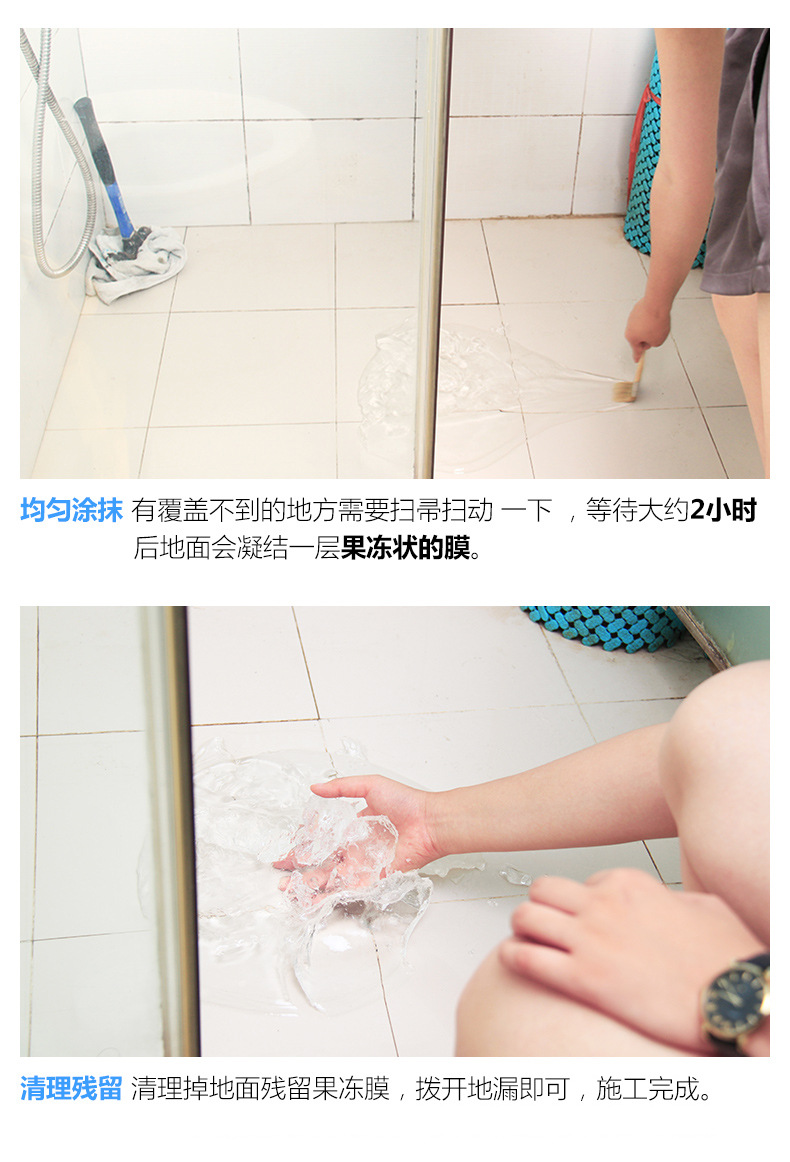 均匀涂抹 有覆盖不到的地方需要扫帚扫动 一下 ，等待大约2小时后地面会凝结一层果冻状的膜。

清理残留 清理掉地面残留果冻膜，拨开地漏即可，施工完成。