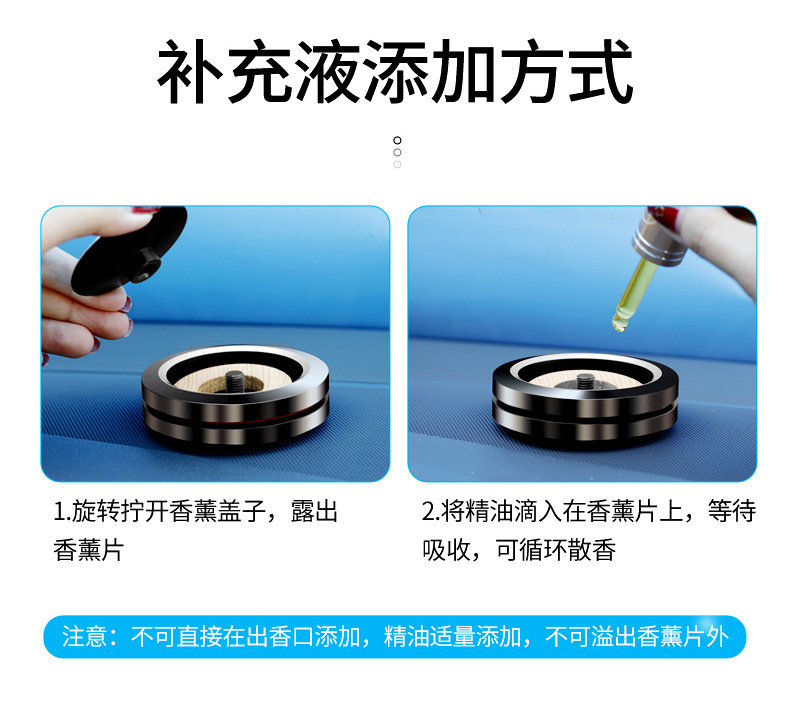 补充液添加方式

1.旋转拧开香薰盖子，露出香薰片

2.将精油滴入在香薰片上，等待吸收，可循环散香

注意：不可直接在出香口添加，精油适量添加，不可溢出香薰片外