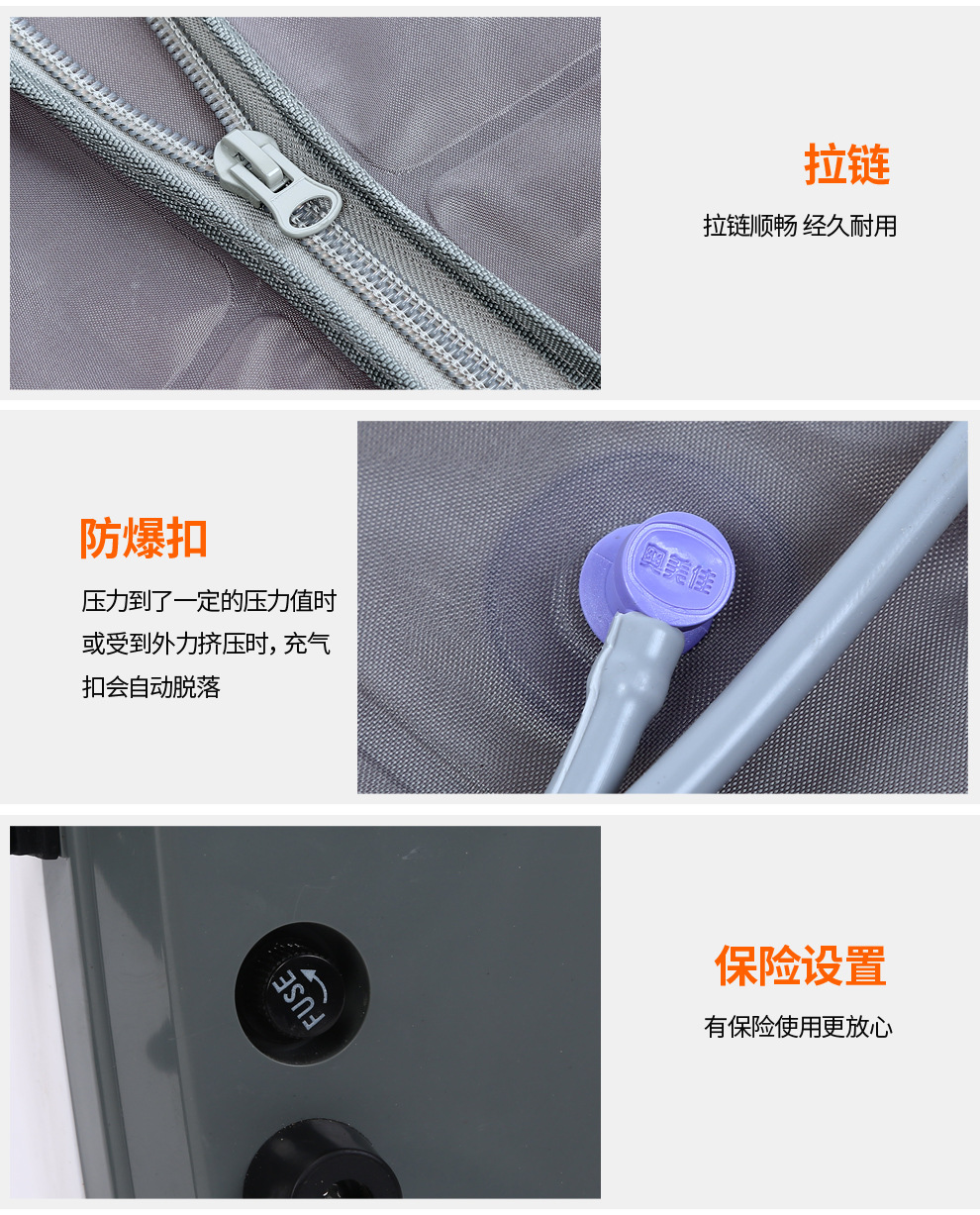 拉链

拉链顺畅 经久耐用

防爆扣

压力到了一定的压力值时或受到外力挤压时，充气扣会自动脱落

奥美佳

FUSE

保险设置

有保险使用更放心