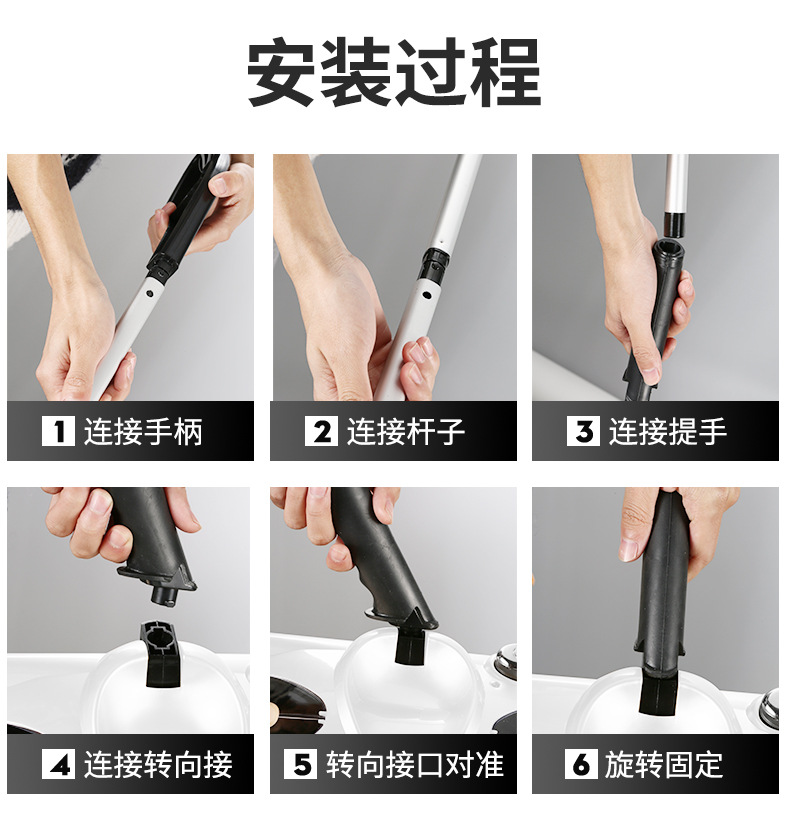 安装过程

1 连接手柄

2 连接杆子

3 连接提手

4 连接转向接

5 转向接口对准

6 旋转固定