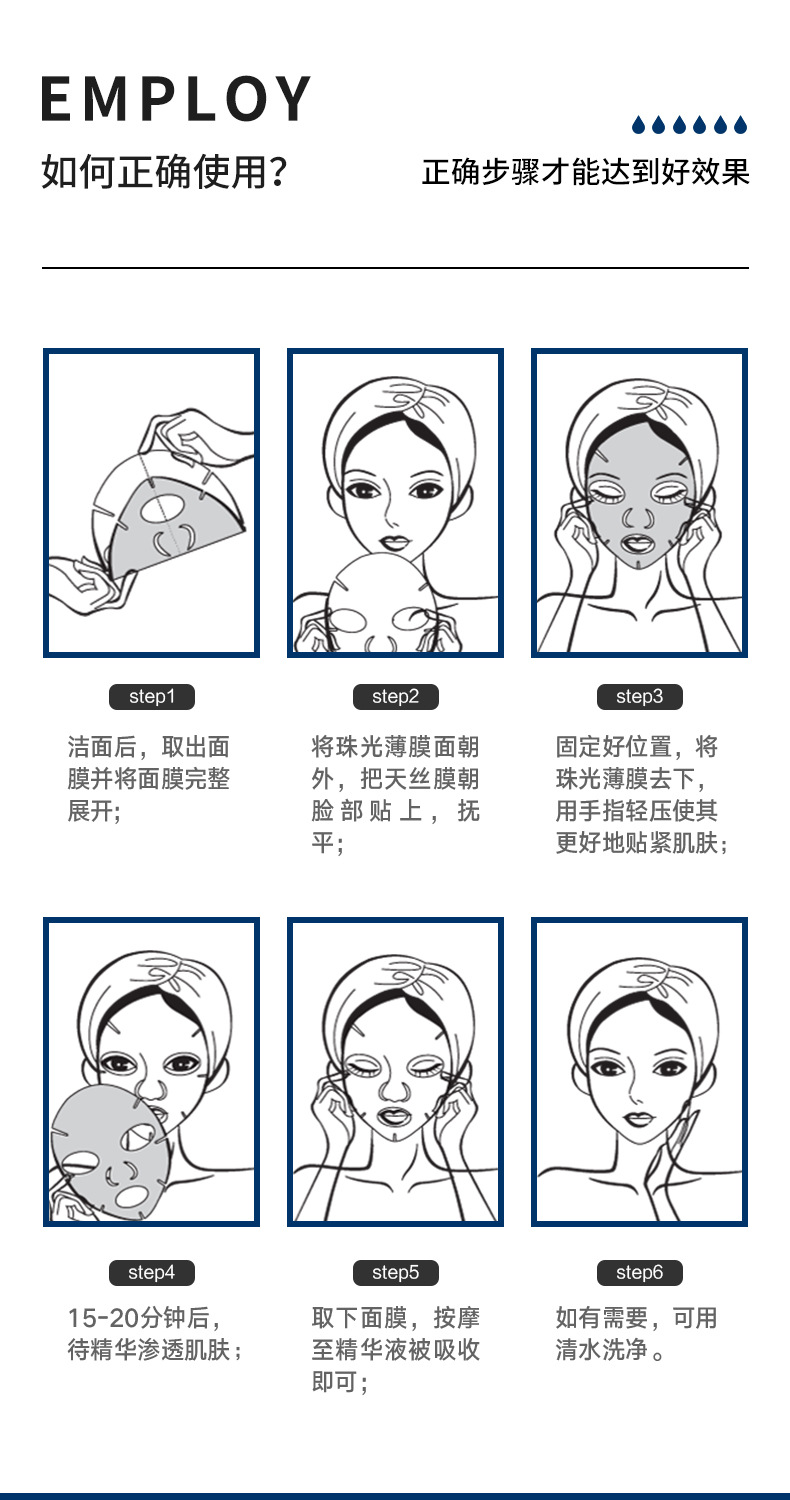 EMPLOY

如何正确使用?

正确步骤才能达到好效果

step1

洁面后，取出面膜并将面膜完整展开;

step2

将珠光薄膜面朝外，把天丝膜朝脸部贴上，抚平;

step3

固定好位置，将珠光薄膜去下，用手指轻压使其更好地贴紧肌肤;

step4

15-20分钟后，待精华渗透肌肤;

step5

取下面膜，按摩至精华液被吸收即可;

step6

如有需要，可用清水洗净。