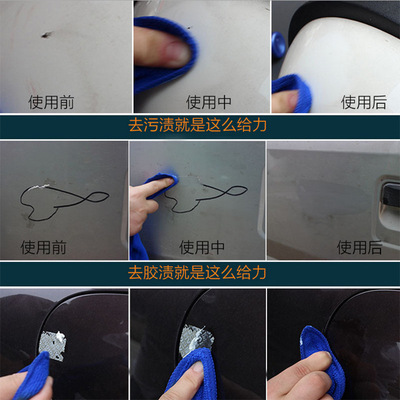 使用前

使用中

使用后

去污渍就是这么给力

使用前

使用中

使用后

去胶渍就是这么给力