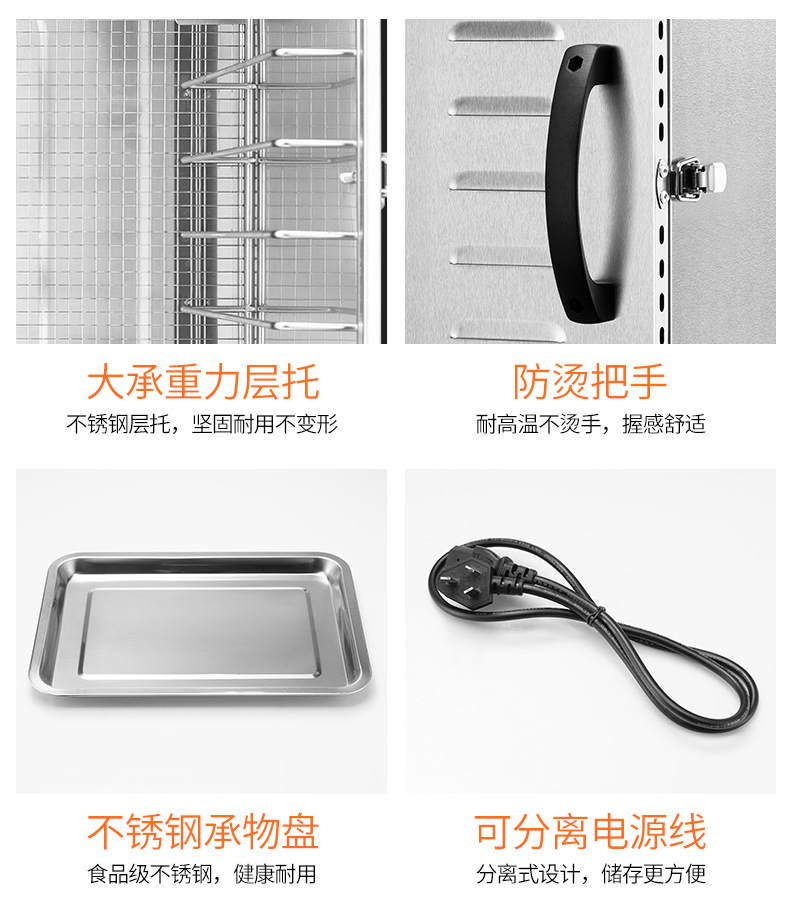 大承重力层托

不锈钢层托，坚固耐用不变形

防烫把手

耐高温不烫手，握感舒适

不锈钢承物盘

食品级不锈钢，健康耐用

可分离电源线

分离式设计，储存更方便