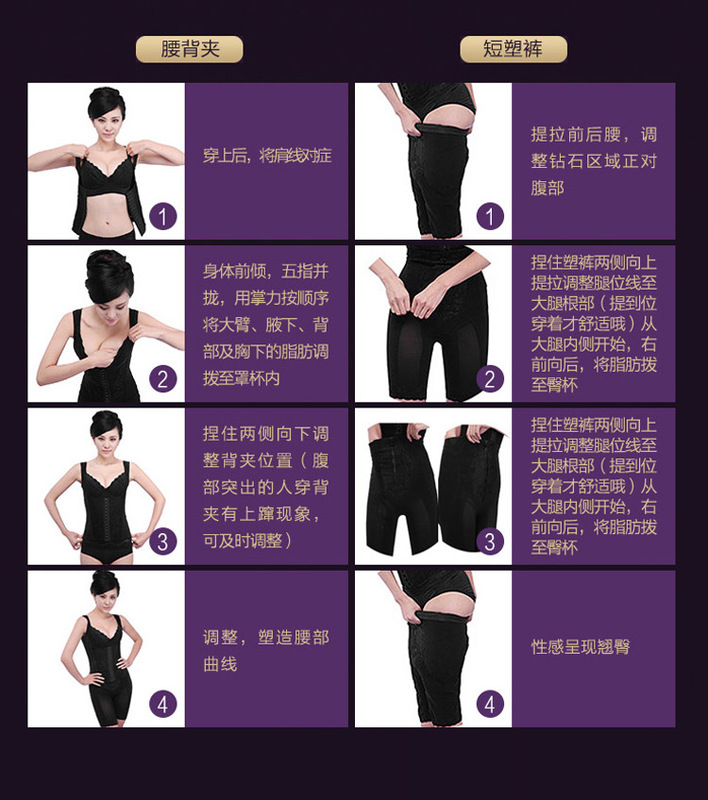 腰背夹

1
穿上后，将肩线对症

2
身体前倾，五指并拢，用掌力按顺序将大臂、腋下、背部及胸下的脂肪调拨至罩杯内

3
捏住两侧向下调整背夹位置（腹部突出的人穿背夹有上蹿现象，可及时调整）

4
调整，塑造腰部曲线

短塑裤

1
提拉前后腰，调整钻石区域正对腹部

2
捏住塑裤两侧向上提拉调整腿位线至大腿根部（提到位穿着才舒适哦）从大腿内侧开始，右前向后，将脂肪拨至臀杯

3
捏住塑裤两侧向上提拉调整腿位线至大腿根部（提到位穿着才舒适哦）从大腿内侧开始，右前向后，将脂肪拨至臀杯

4
性感呈现翘臀