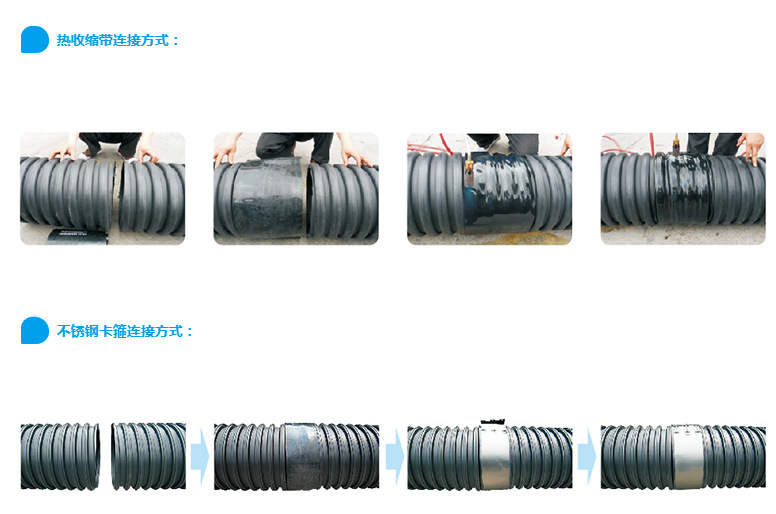 热收缩带连接方式：

不锈钢卡箍连接方式：