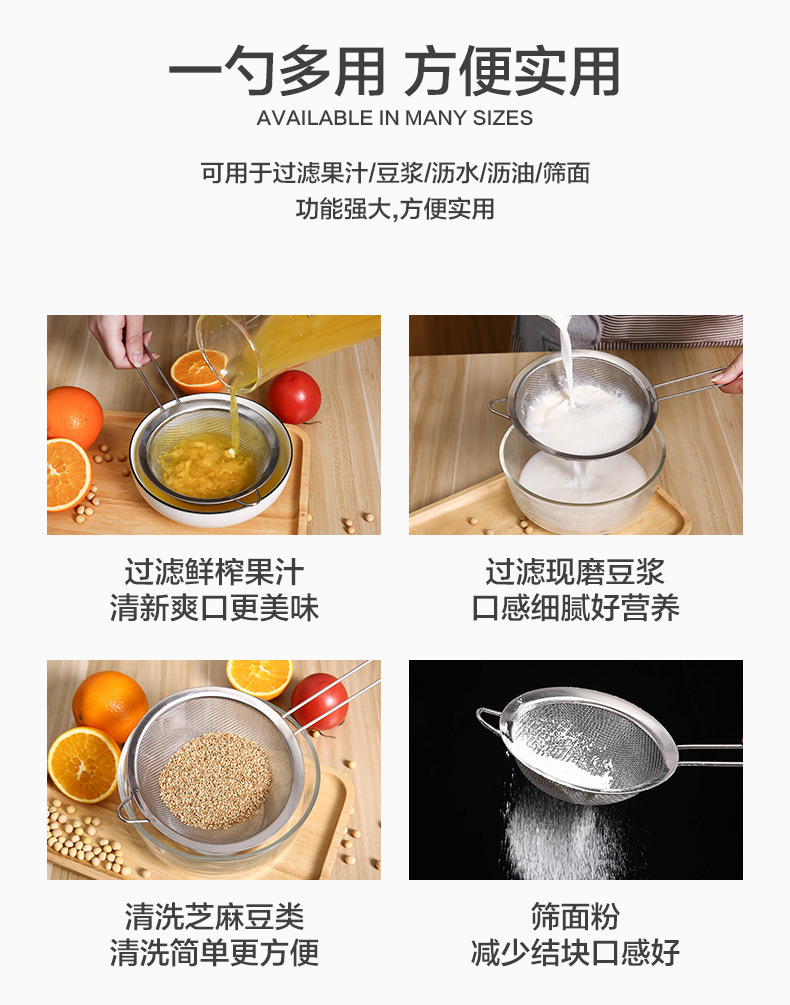 一勺多用 方便实用
AVAILABLE IN MANY SIZES

可用于过滤果汁/豆浆/沥水/沥油/筛面
功能强大,方便实用

过滤鲜榨果汁
清新爽口更美味

过滤现磨豆浆
口感细腻好营养

清洗芝麻豆类
清洗简单更方便

筛面粉
减少结块口感好