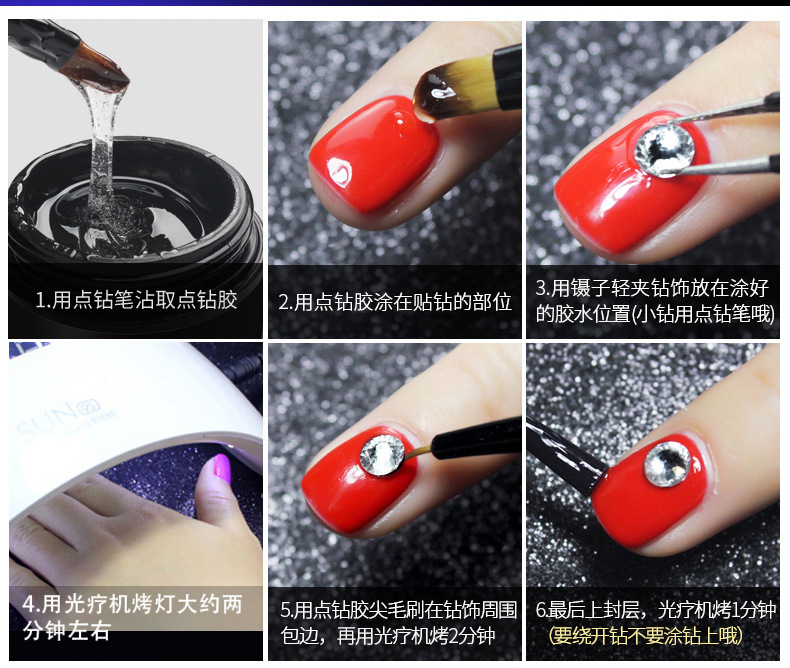 1.用点钻笔沾取点钻胶

2.用点钻胶涂在贴钻的部位

3.用镊子轻夹钻饰放在涂好的胶水位置(小钻用点钻笔哦)

SUN

4.用光疗机烤灯大约两分钟左右

5.用点钻胶尖毛刷在钻饰周围包边，再用光疗机烤2分钟

6.最后上封层，光疗机烤1分钟
(要绕开钻不要涂钻上哦)