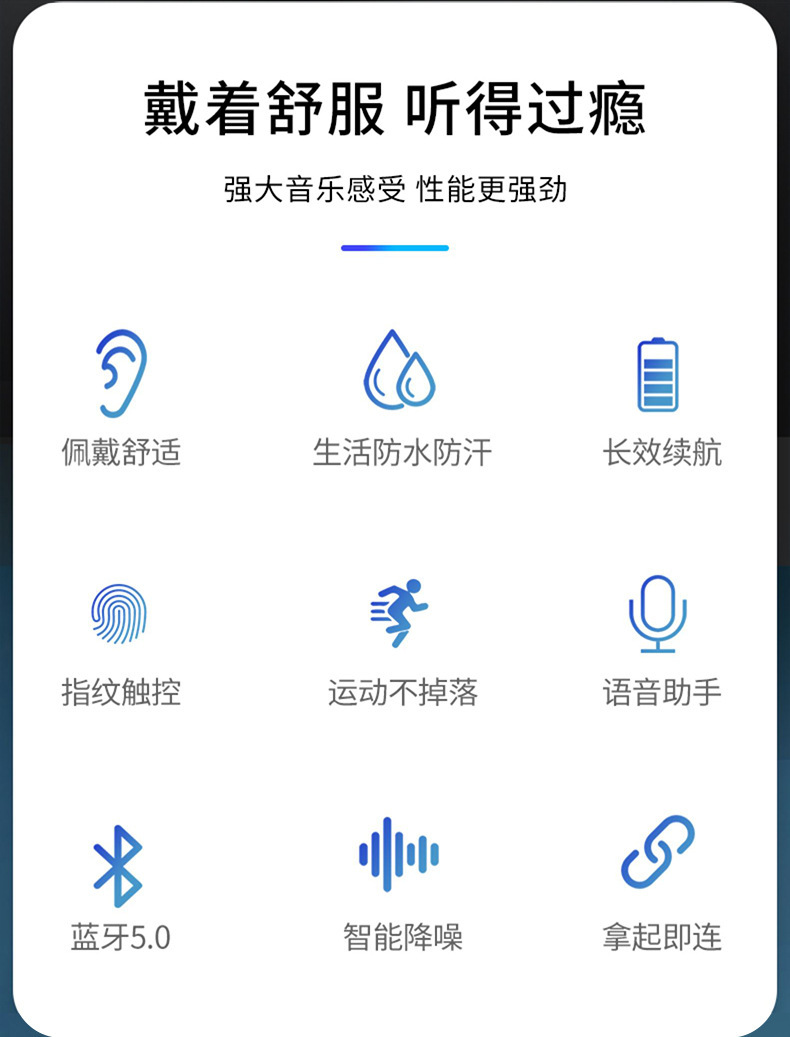 戴着舒服 听得过瘾

强大音乐感受 性能更强劲

佩戴舒适

生活防水防汗

长效续航

指纹触控

运动不掉落

语音助手

蓝牙5.0

智能降噪

拿起即连