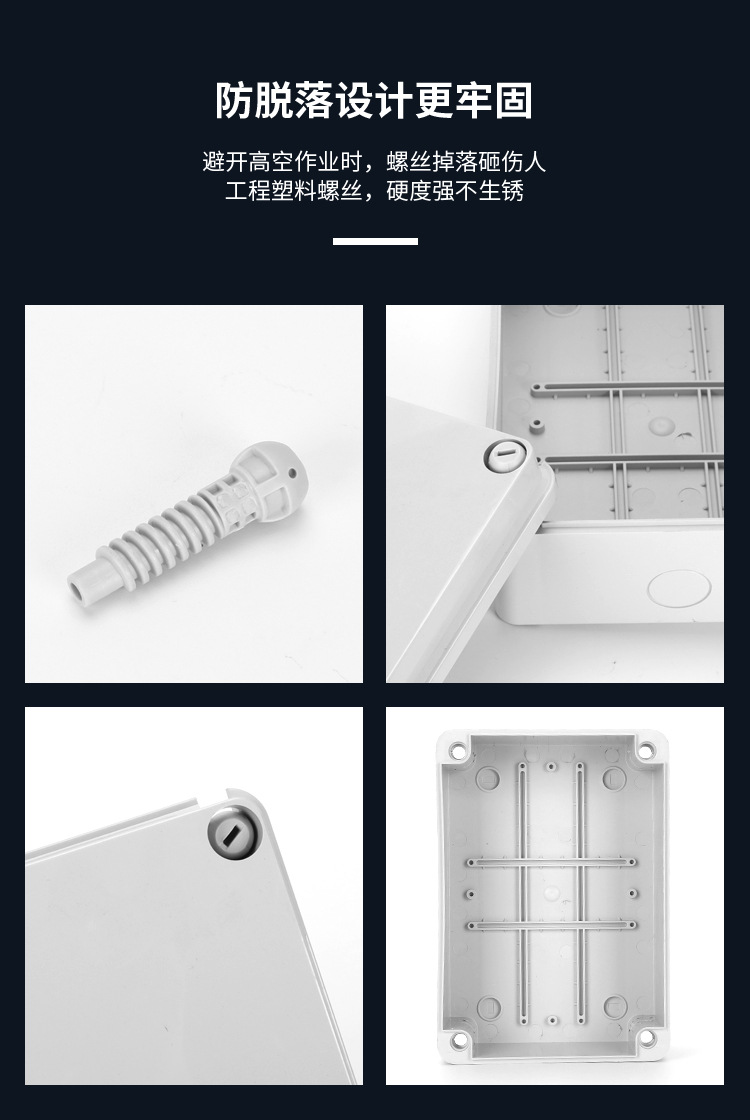 防脱落设计更牢固

避开高空作业时，螺丝掉落砸伤人
工程塑料螺丝，硬度强不生锈