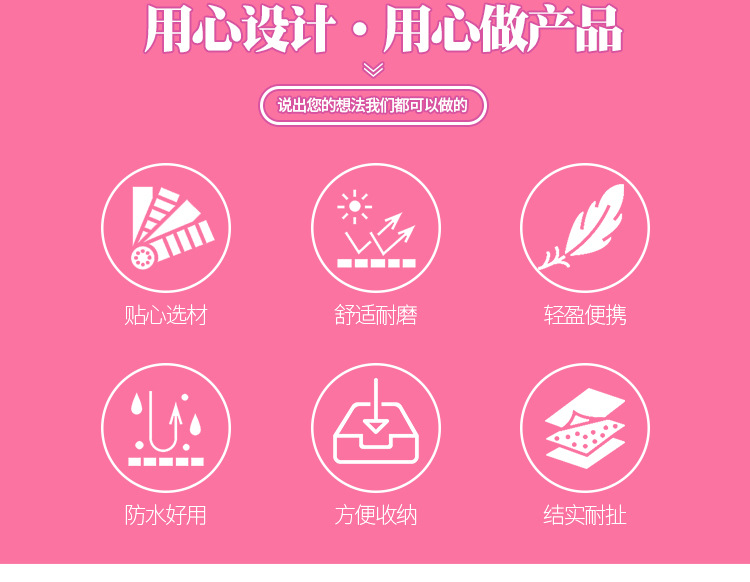 用心设计·用心做产品

说出您的想法我们都可以做的

贴心选材

舒适耐磨

轻盈便携

防水好用

方便收纳

结实耐扯