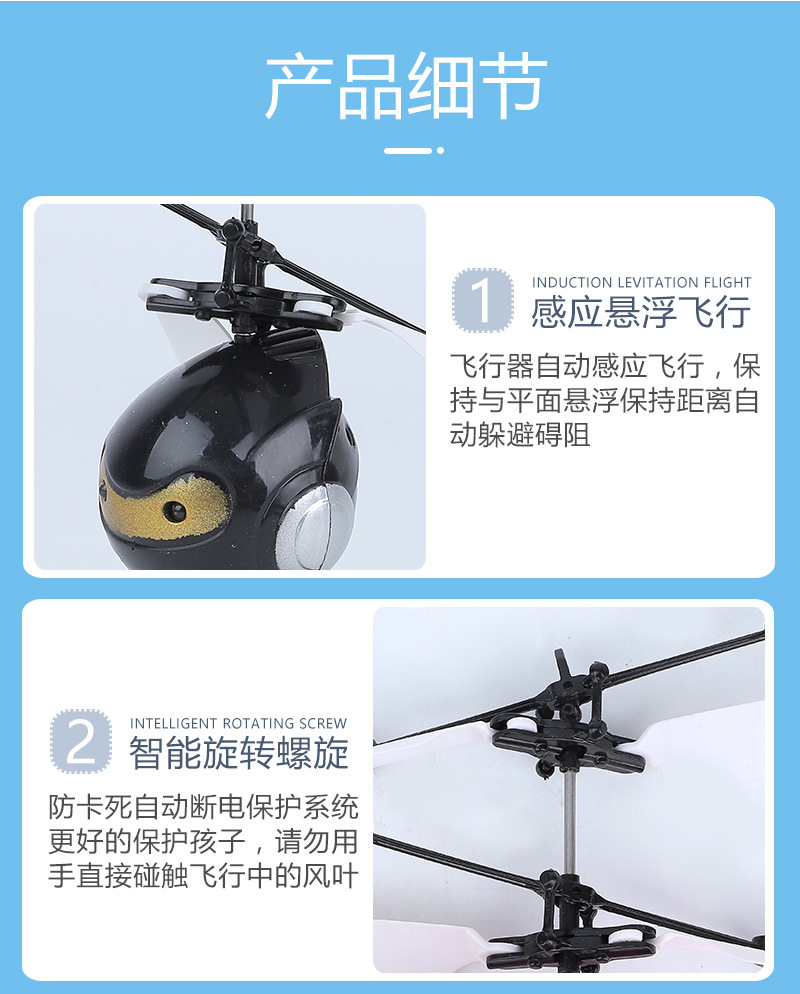 产品细节

1
INDUCTION LEVITATION FLIGHT
感应悬浮飞行

飞行器自动感应飞行，保持与平面悬浮保持距离自动躲避碍阻

2
INTELLIGENT ROTATING SCREW
智能旋转螺旋

防卡死自动断电保护系统更好的保护孩子，请勿用手直接碰触飞行中的风叶