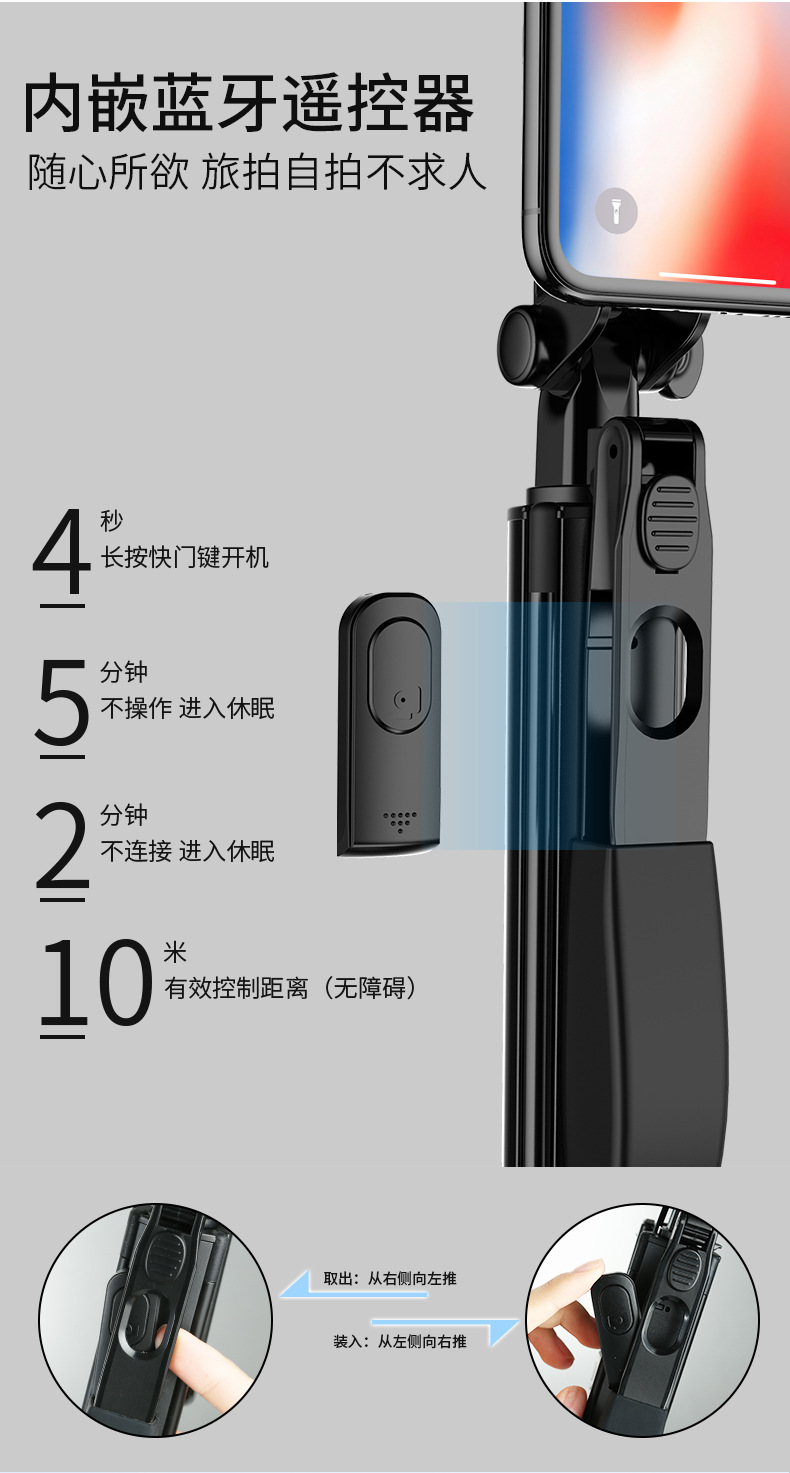 内嵌蓝牙遥控器
随心所欲 旅拍自拍不求人

4 秒
长按快门键开机

5 分钟
不操作 进入休眠

2 分钟
不连接 进入休眠

10 米
有效控制距离（无障碍）

取出：从右侧向左推

装入：从左侧向右推