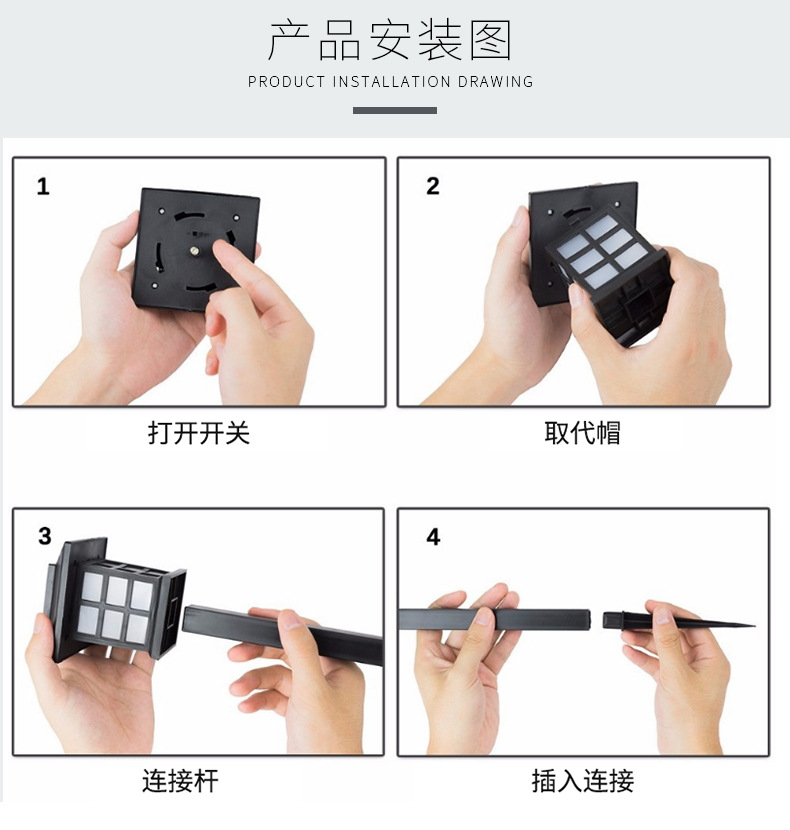 产品安装图
PRODUCT INSTALLATION DRAWING

1
打开开关

2
取代帽

3
连接杆

4
插入连接