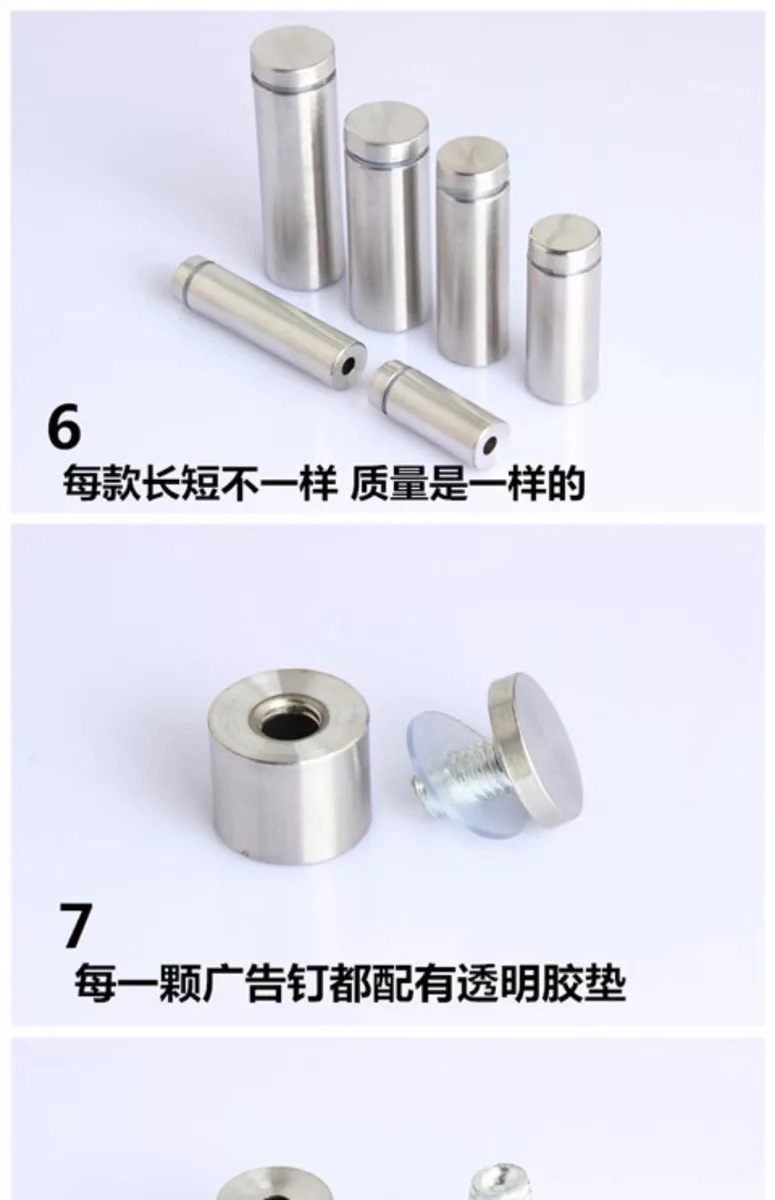 6
每款长短不一样 质量是一样的

7
每一颗广告钉都配有透明胶垫