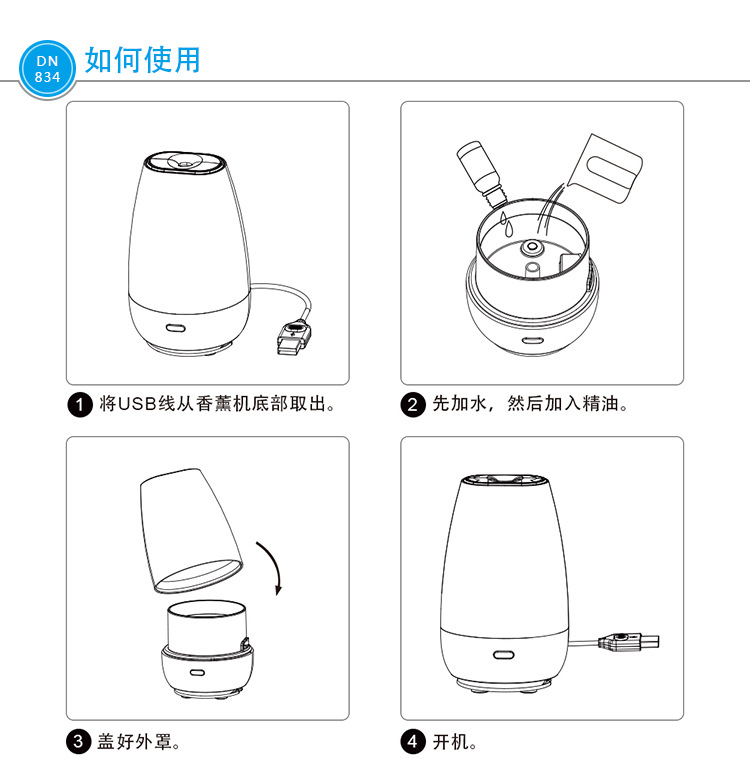 DN 834 如何使用

1 将USB线从香薰机底部取出。

2 先加水，然后加入精油。

3 盖好外罩。

4 开机。