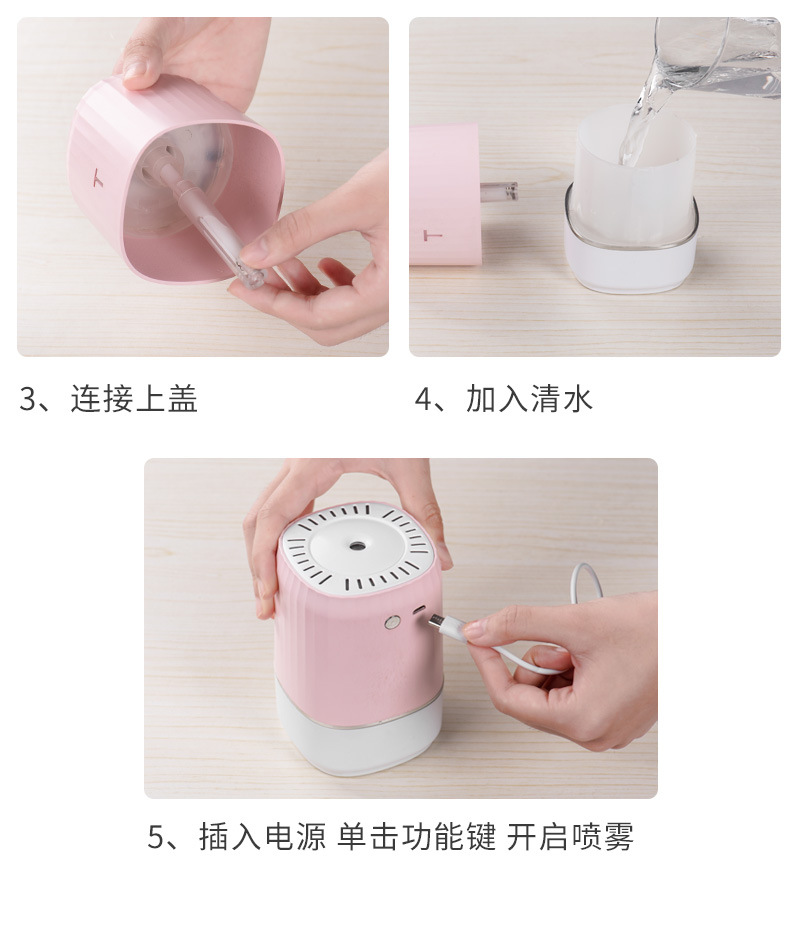 3、连接上盖

4、加入清水

5、插入电源 单击功能键 开启喷雾