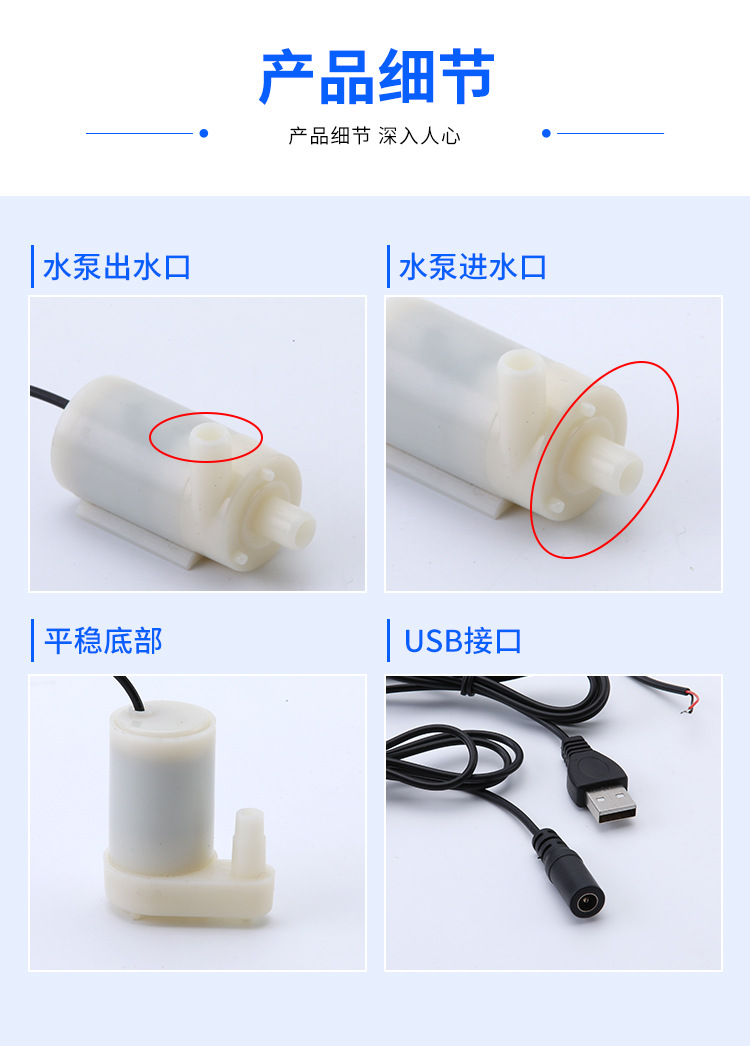 产品细节

产品细节 深入人心

水泵出水口

水泵进水口

平稳底部

USB接口