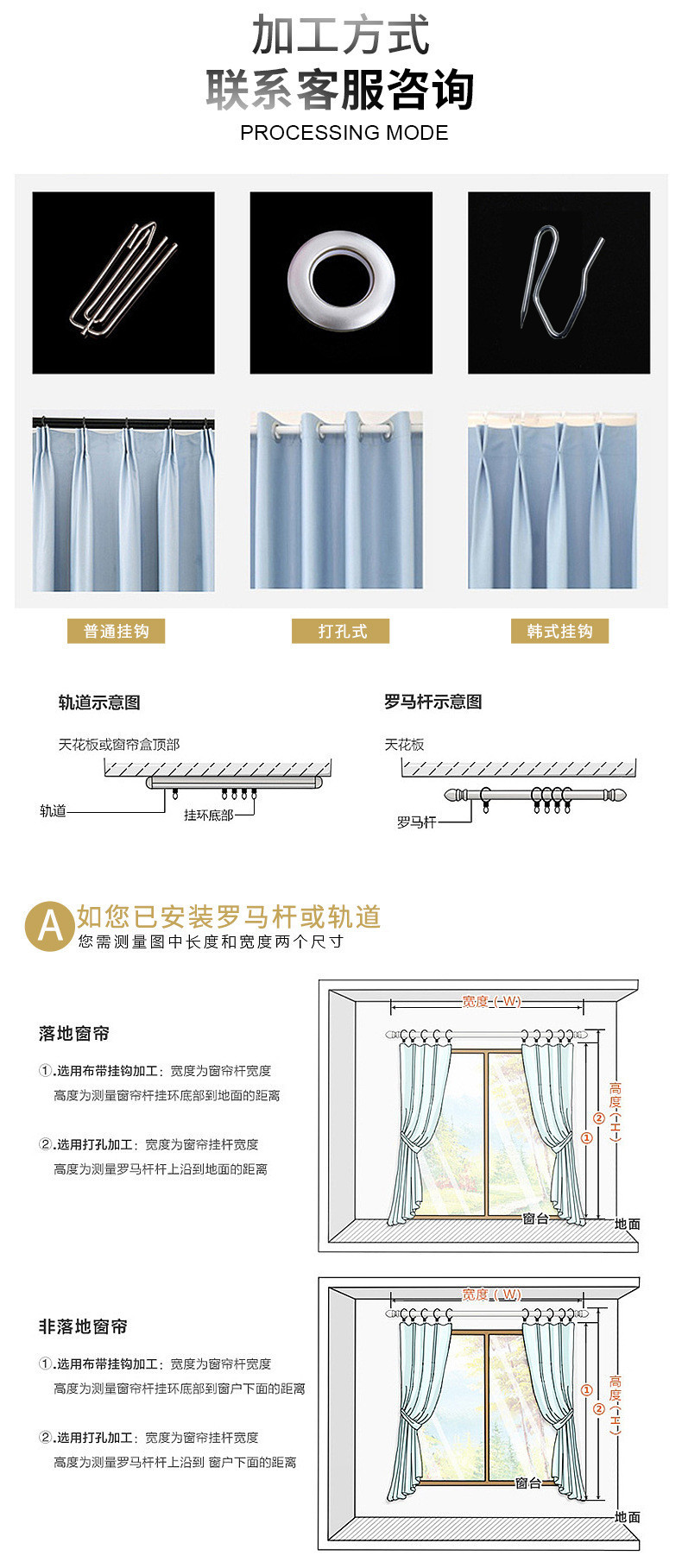 加工方式
联系客服咨询
PROCESSING MODE

普通挂钩

打孔式

韩式挂钩

轨道示意图

天花板或窗帘盒顶部

轨道

挂环底部

罗马杆示意图

天花板

罗马杆

A 如您已安装罗马杆或轨道
您需测量图中长度和宽度两个尺寸

落地窗帘

①.选用布带挂钩加工：宽度为窗帘杆宽度
高度为测量窗帘杆挂环底部到地面的距离

②.选用打孔加工：宽度为窗帘挂杆宽度
高度为测量罗马杆杆上沿到地面的距离

宽度（W）
高度（H）
②
①
窗台
地面

非落地窗帘

①.选用布带挂钩加工：宽度为窗帘杆宽度
高度为测量窗帘杆挂环底部到窗户下面的距离

②.选用打孔加工：宽度为窗帘挂杆宽度
高度为测量罗马杆杆上沿到 窗户下面的距离

宽度（W）
高度（H）
①
②
窗台
地面