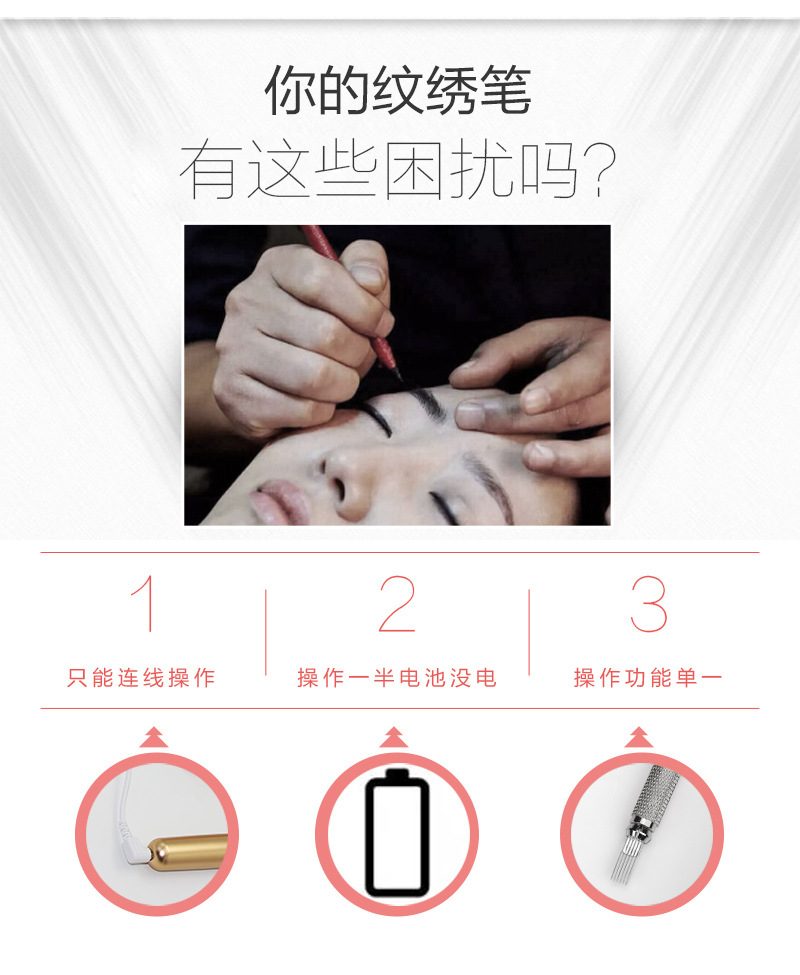 你的纹绣笔
有这些困扰吗?

1
只能连线操作

2
操作一半电池没电

3
操作功能单一