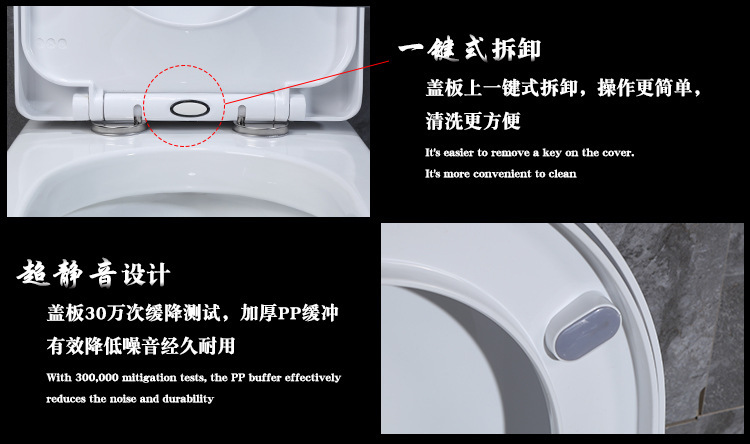 一键式拆卸

盖板上一键式拆卸，操作更简单，清洗更方便

It's easier to remove a key on the cover.
It's more convenient to clean

超静音设计

盖板30万次缓降测试，加厚PP缓冲有效降低噪音经久耐用

With 300,000 mitigation tests, the PP buffer effectively reduces the noise and durability