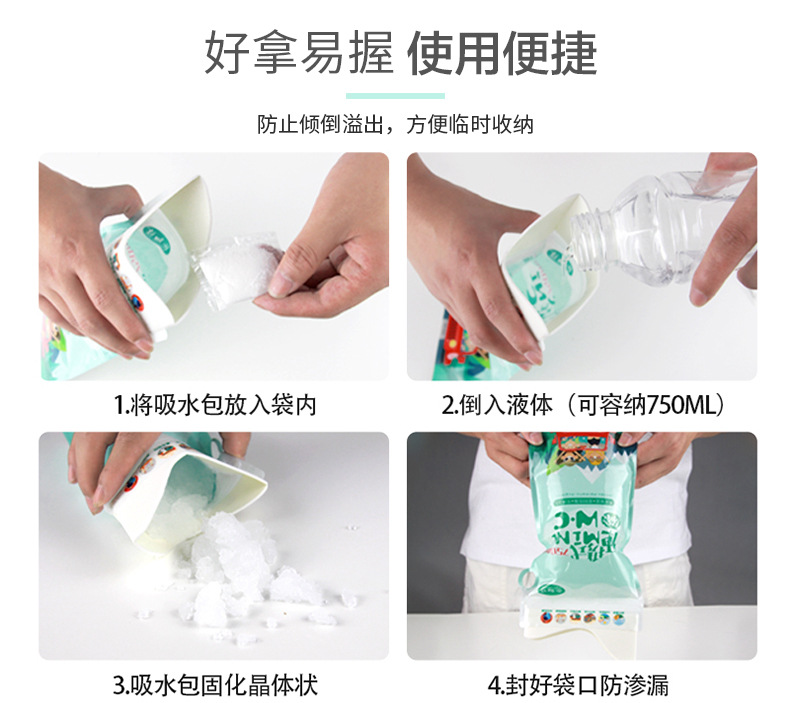 好拿易握 使用便捷

防止倾倒溢出，方便临时收纳

1.将吸水包放入袋内

2.倒入液体（可容纳750ML）

3.吸水包固化晶体状

4.封好袋口防渗漏