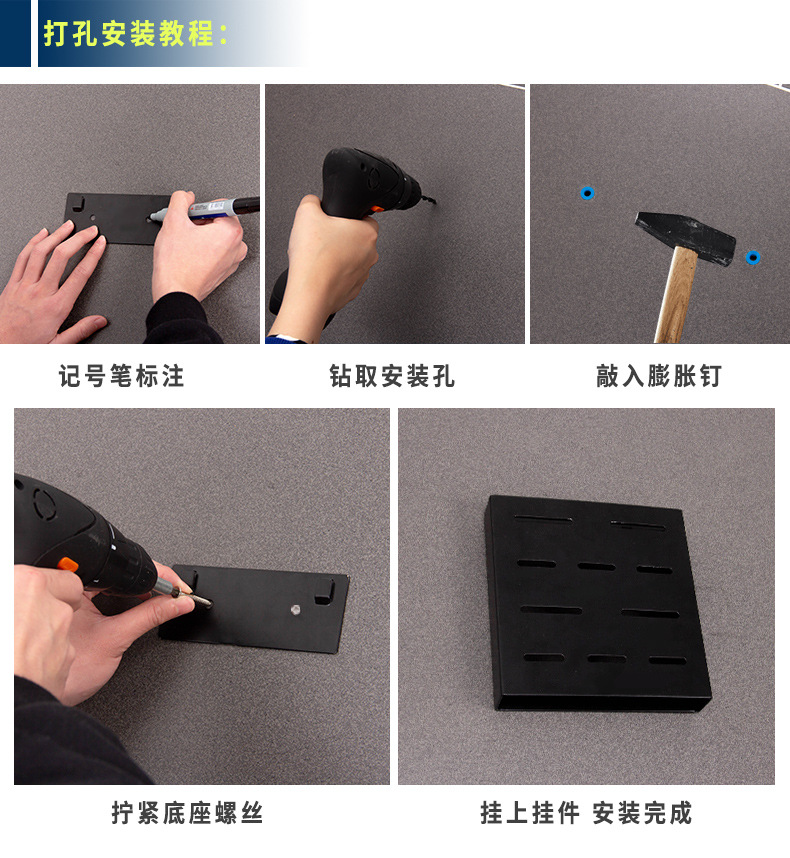 打孔安装教程：

记号笔标注

钻取安装孔

敲入膨胀钉

拧紧底座螺丝

挂上挂件 安装完成