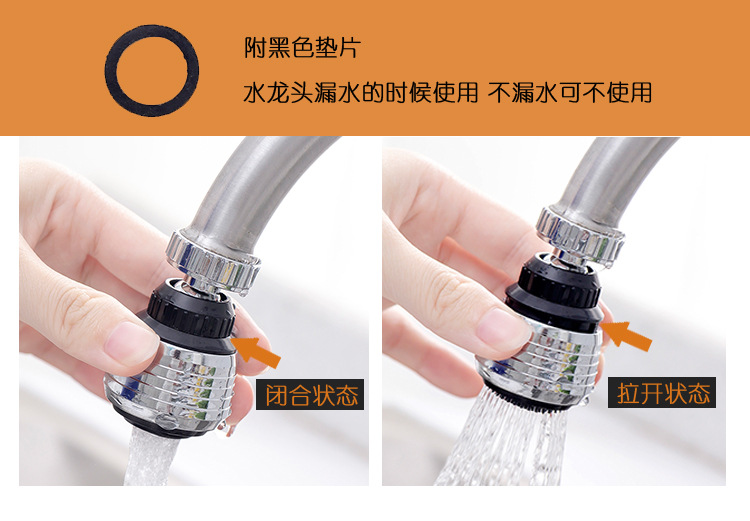 附黑色垫片

水龙头漏水的时候使用 不漏水可不使用

闭合状态

拉开状态