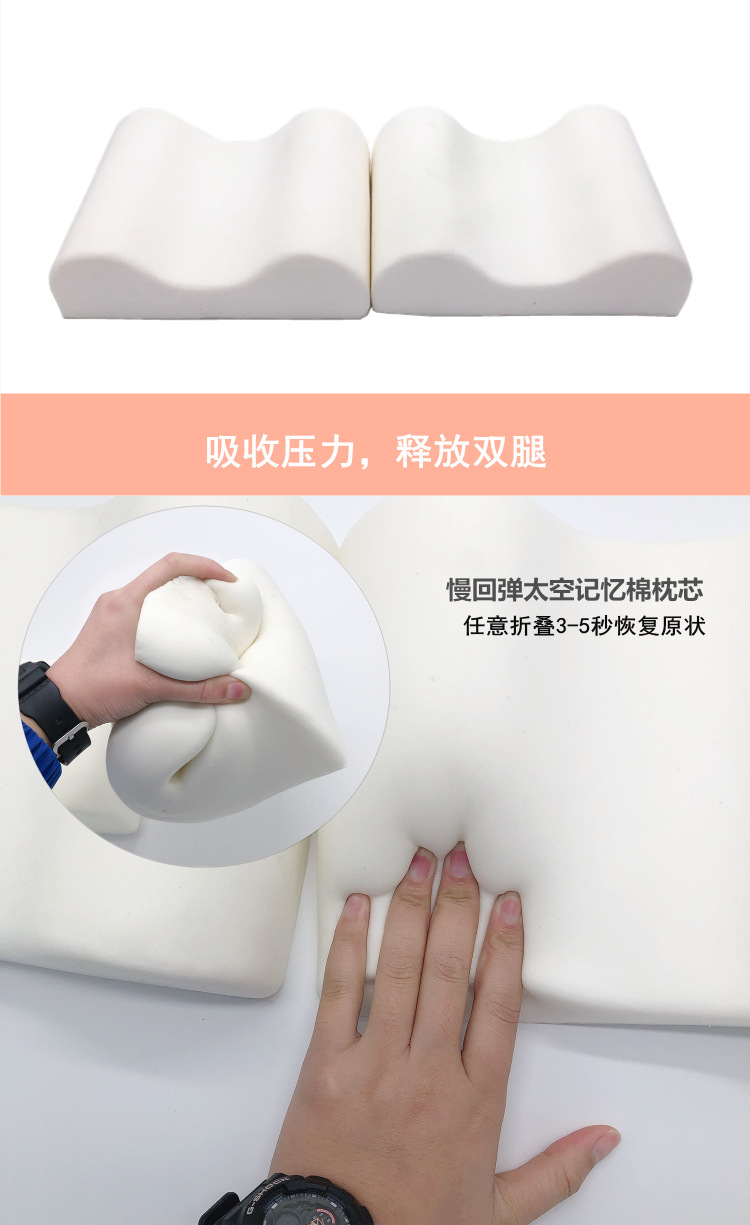 吸收压力，释放双腿

慢回弹太空记忆棉枕芯
任意折叠3-5秒恢复原状

G-SHOCK