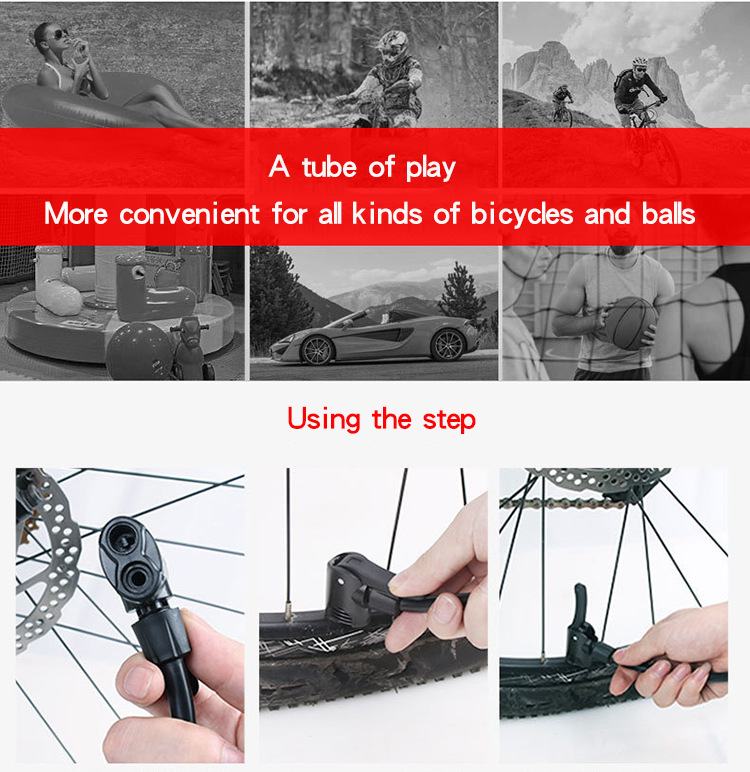 A tube of play
More convenient for all kinds of bicycles and balls

Using the step