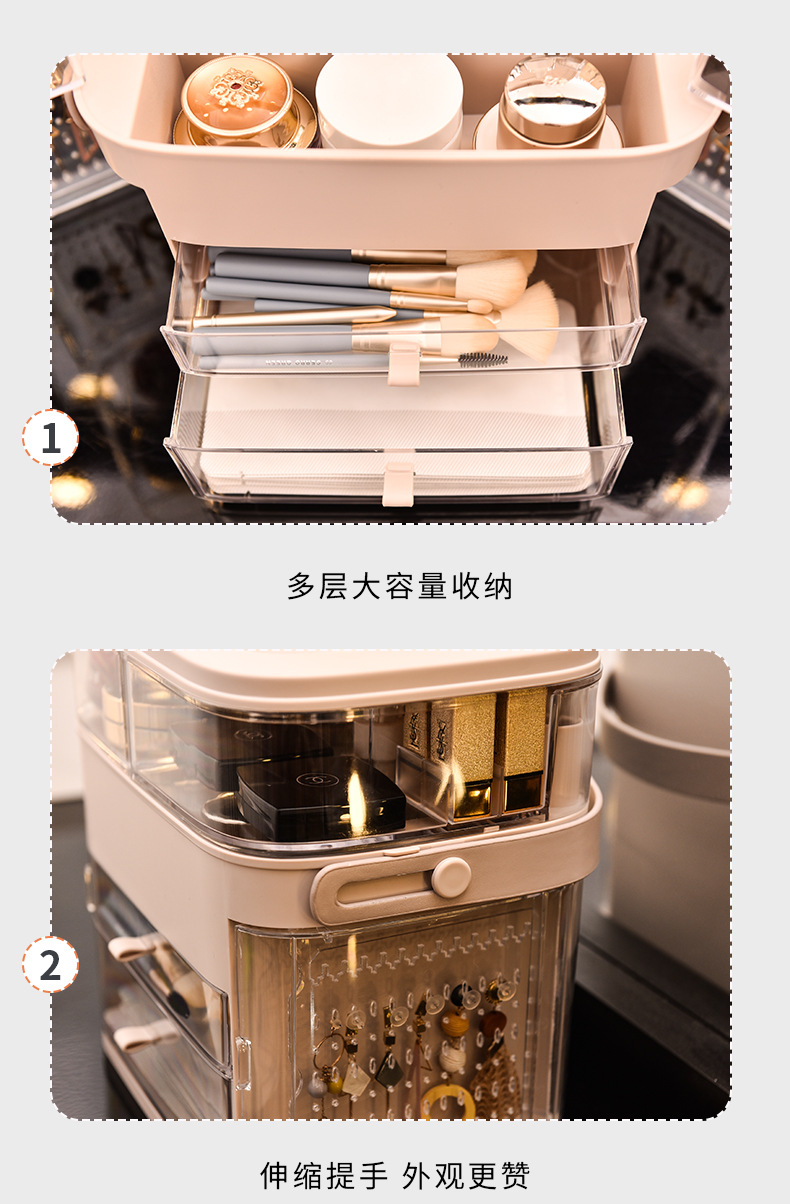 1

多层大容量收纳

2

伸缩提手 外观更赞