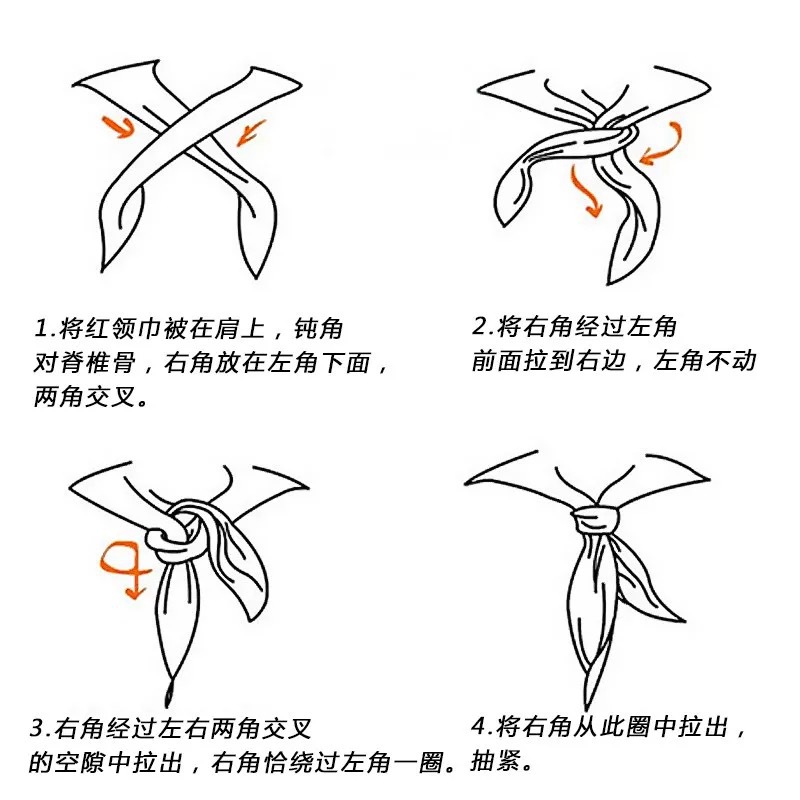 1.将红领巾被在肩上，钝角对脊椎骨，右角放在左角下面，两角交叉。

2.将右角经过左角前面拉到右边，左角不动

3.右角经过左右两角交叉的空隙中拉出，右角恰绕过左角一圈。

4.将右角从此圈中拉出，抽紧。