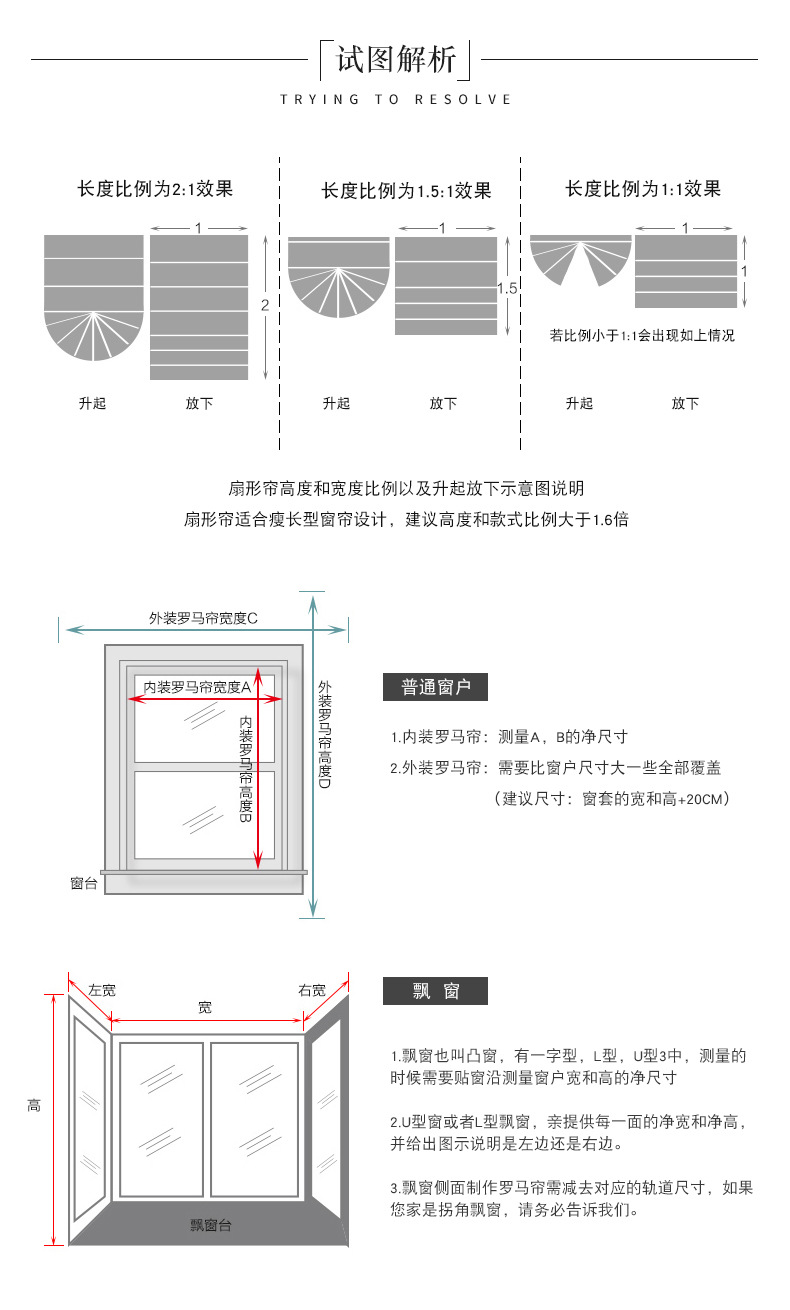 试图解析

TRYING TO RESOLVE

长度比例为2:1效果

1

2

升起

放下

长度比例为1.5:1效果

1

1.5

升起

放下

长度比例为1:1效果

1

1

若比例小于1:1会出现如上情况

升起

放下

扇形帘高度和宽度比例以及升起放下示意图说明

扇形帘适合瘦长型窗帘设计，建议高度和款式比例大于1.6倍

外装罗马帘宽度C

内装罗马帘宽度A

内装罗马帘高度B

外装罗马帘高度D

窗台

普通窗户

1.内装罗马帘：测量A，B的净尺寸

2.外装罗马帘：需要比窗户尺寸大一些全部覆盖

（建议尺寸：窗套的宽和高+20CM）

左宽

宽

右宽

高

飘窗台

飘 窗

1.飘窗也叫凸窗，有一字型，L型，U型3中，测量的时候需要贴窗沿测量窗户宽和高的净尺寸

2.U型窗或者L型飘窗，亲提供每一面的净宽和净高，并给出图示说明是左边还是右边。

3.飘窗侧面制作罗马帘需减去对应的轨道尺寸，如果您家是拐角飘窗，请务必告诉我们。