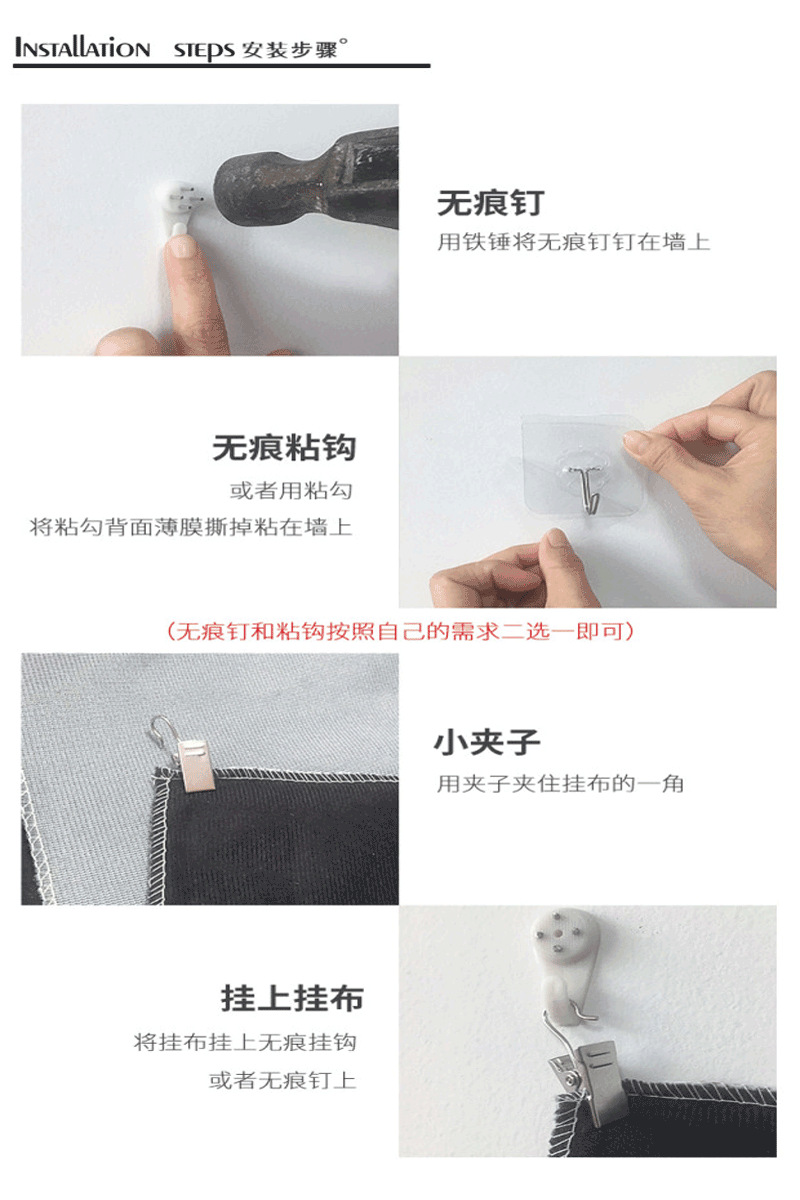 INSTALLATION STEPS 安装步骤°

无痕钉
用铁锤将无痕钉钉在墙上

无痕粘钩
或者用粘勾
将粘勾背面薄膜撕掉粘在墙上

（无痕钉和粘钩按照自己的需求二选一即可）

小夹子
用夹子夹住挂布的一角

挂上挂布
将挂布挂上无痕挂钩
或者无痕钉上