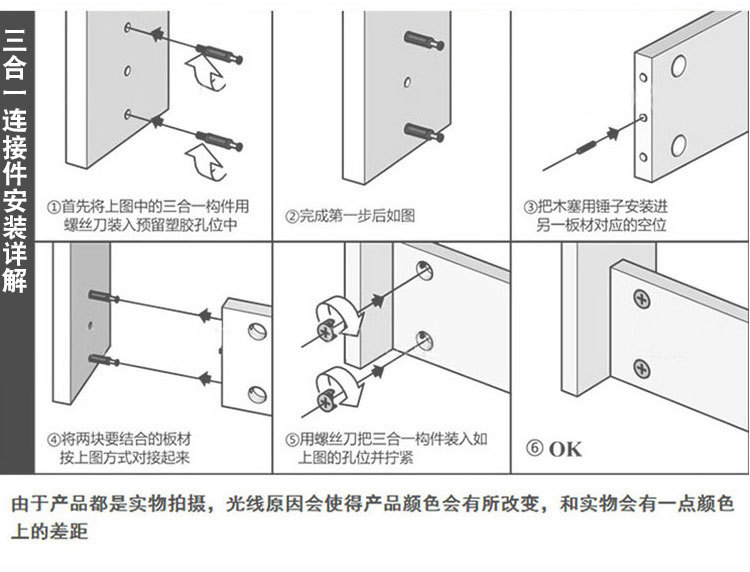 三合一连接件安装详解

①首先将上图中的三合一构件用螺丝刀装入预留塑胶孔位中

②完成第一步后如图

③把木塞用锤子安装进另一板材对应的空位

④将两块要结合的板材按上图方式对接起来

⑤用螺丝刀把三合一构件装入如上图的孔位并拧紧

⑥ OK

由于产品都是实物拍摄，光线原因会使得产品颜色会有所改变，和实物会有一点颜色上的差距