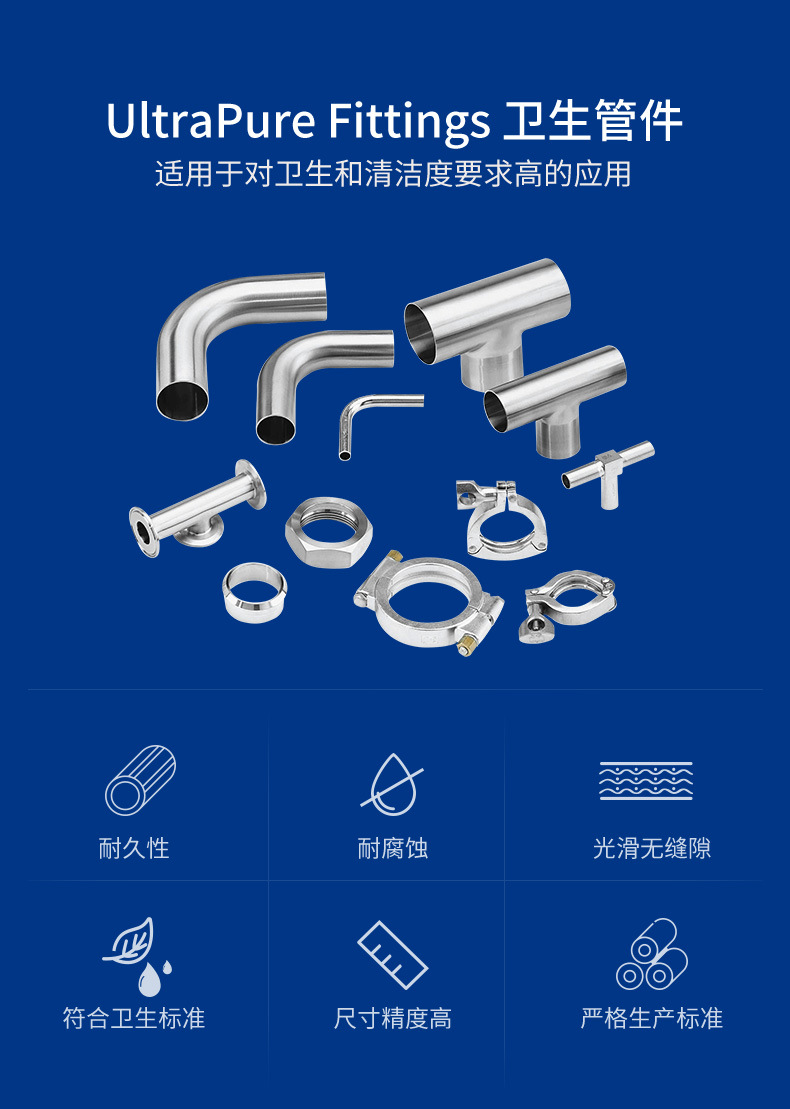 UltraPure Fittings 卫生管件

适用于对卫生和清洁度要求高的应用

耐久性

耐腐蚀

光滑无缝隙

符合卫生标准

尺寸精度高

严格生产标准