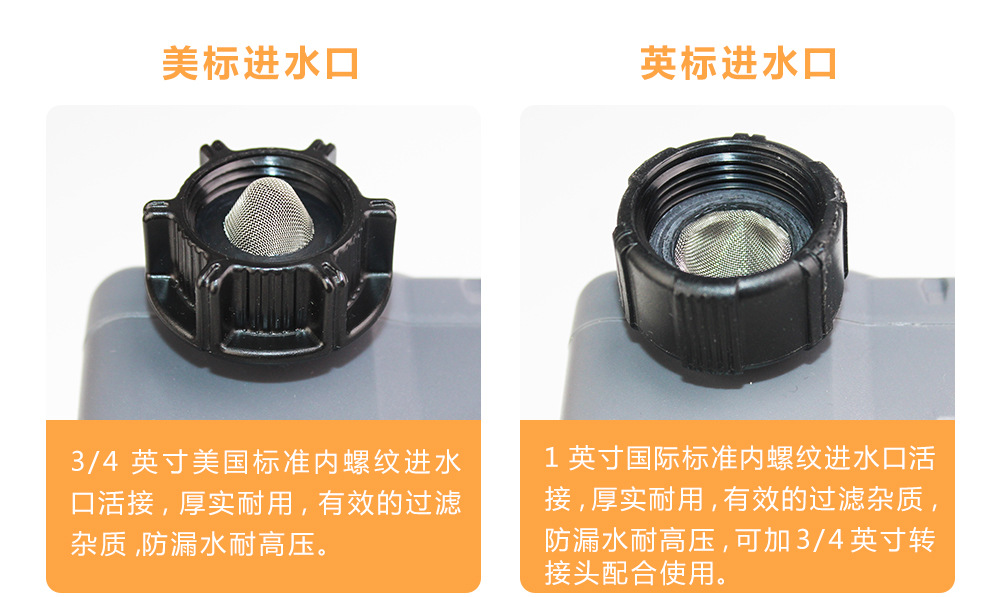 美标进水口

3/4 英寸美国标准内螺纹进水口活接，厚实耐用，有效的过滤杂质，防漏水耐高压。

英标进水口

1 英寸国际标准内螺纹进水口活接，厚实耐用，有效的过滤杂质，防漏水耐高压，可加 3/4 英寸转接头配合使用。