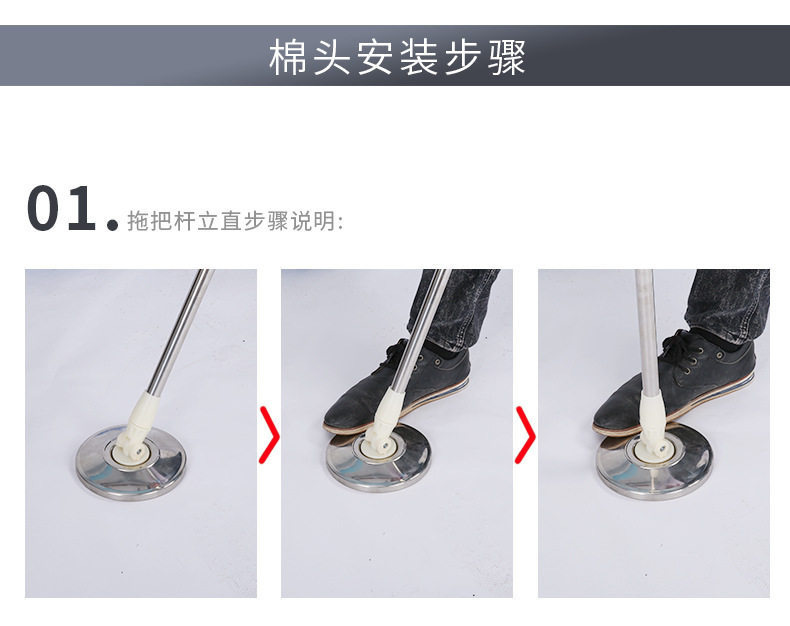 棉头安装步骤

01. 拖把杆立直步骤说明: