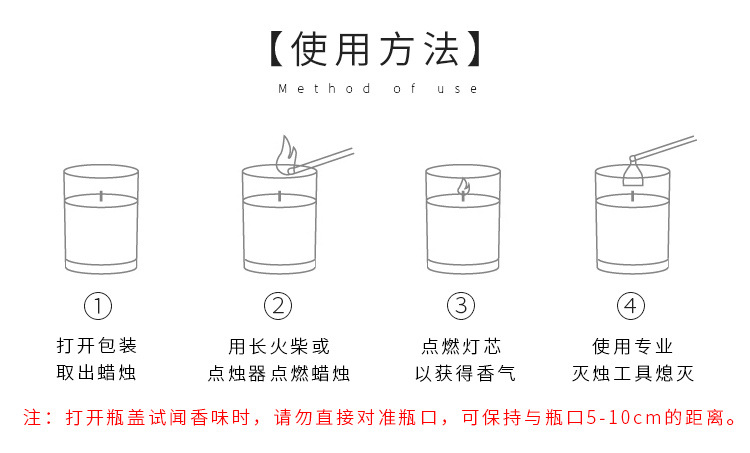 【使用方法】

Method of use

①
打开包装
取出蜡烛

②
用长火柴或
点烛器点燃蜡烛

③
点燃灯芯
以获得香气

④
使用专业
灭烛工具熄灭

注：打开瓶盖试闻香味时，请勿直接对准瓶口，可保持与瓶口5-10cm的距离。