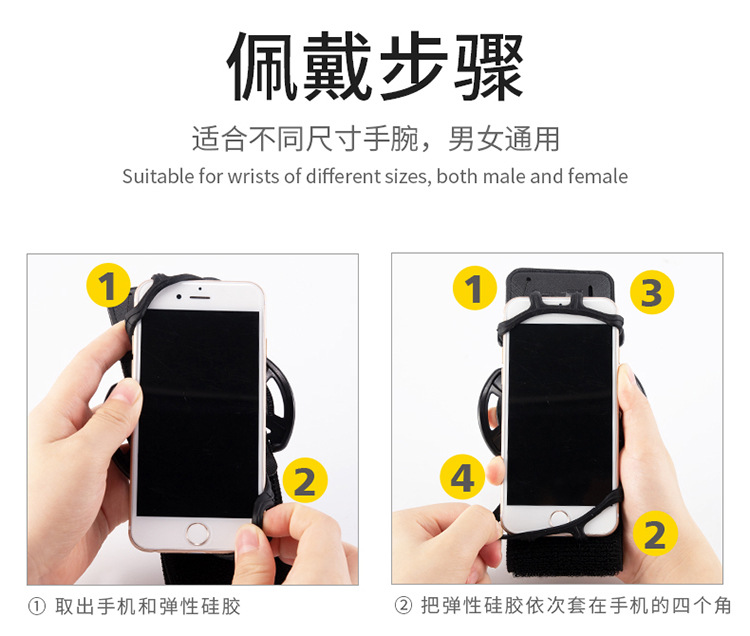 佩戴步骤

适合不同尺寸手腕，男女通用

Suitable for wrists of different sizes, both male and female

1

2

① 取出手机和弹性硅胶

1

3

4

2

② 把弹性硅胶依次套在手机的四个角