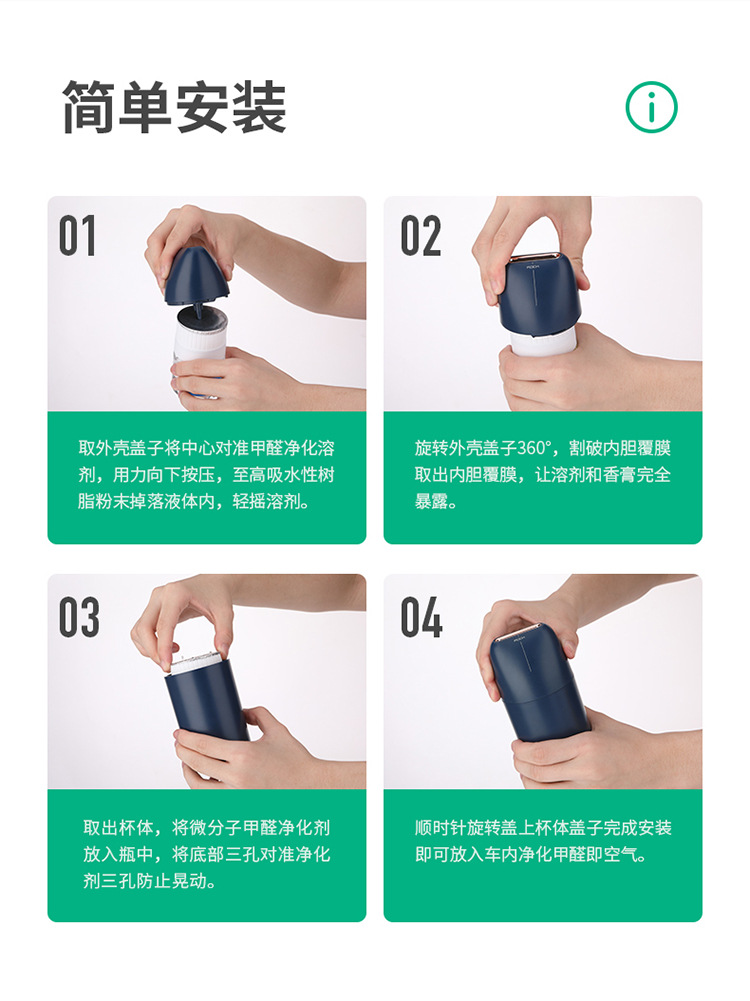 简单安装

i

01

取外壳盖子将中心对准甲醛净化溶剂，用力向下按压，至高吸水性树脂粉末掉落液体内，轻摇溶剂。

02

旋转外壳盖子360°，割破内胆覆膜取出内胆覆膜，让溶剂和香膏完全暴露。

03

取出杯体，将微分子甲醛净化剂放入瓶中，将底部三孔对准净化剂三孔防止晃动。

04

顺时针旋转盖上杯体盖子完成安装即可放入车内净化甲醛即空气。