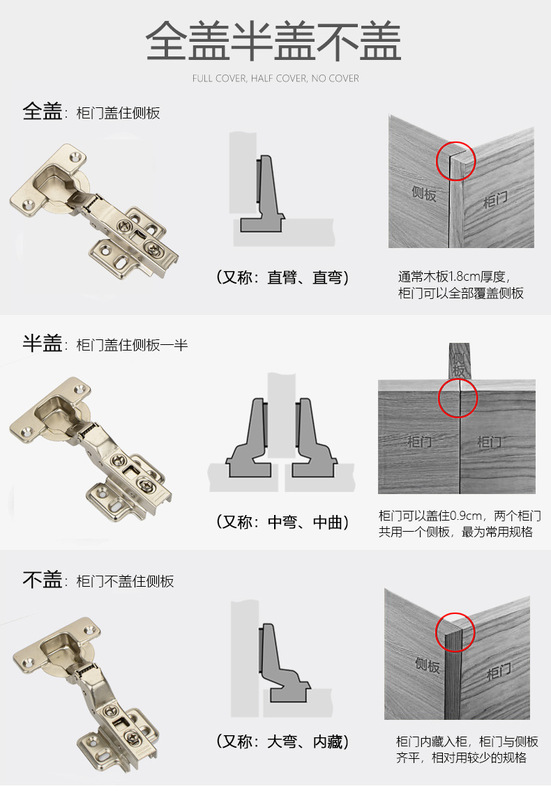 全盖半盖不盖

FULL COVER, HALF COVER, NO COVER

全盖：柜门盖住侧板

（又称：直臂、直弯）

侧板

柜门

通常木板1.8cm厚度，柜门可以全部覆盖侧板

半盖：柜门盖住侧板一半

（又称：中弯、中曲）

侧板

柜门

柜门

柜门可以盖住0.9cm，两个柜门共用一个侧板，最为常用规格

不盖：柜门不盖住侧板

（又称：大弯、内藏）

侧板

柜门

柜门内藏入柜，柜门与侧板齐平，相对用较少的规格