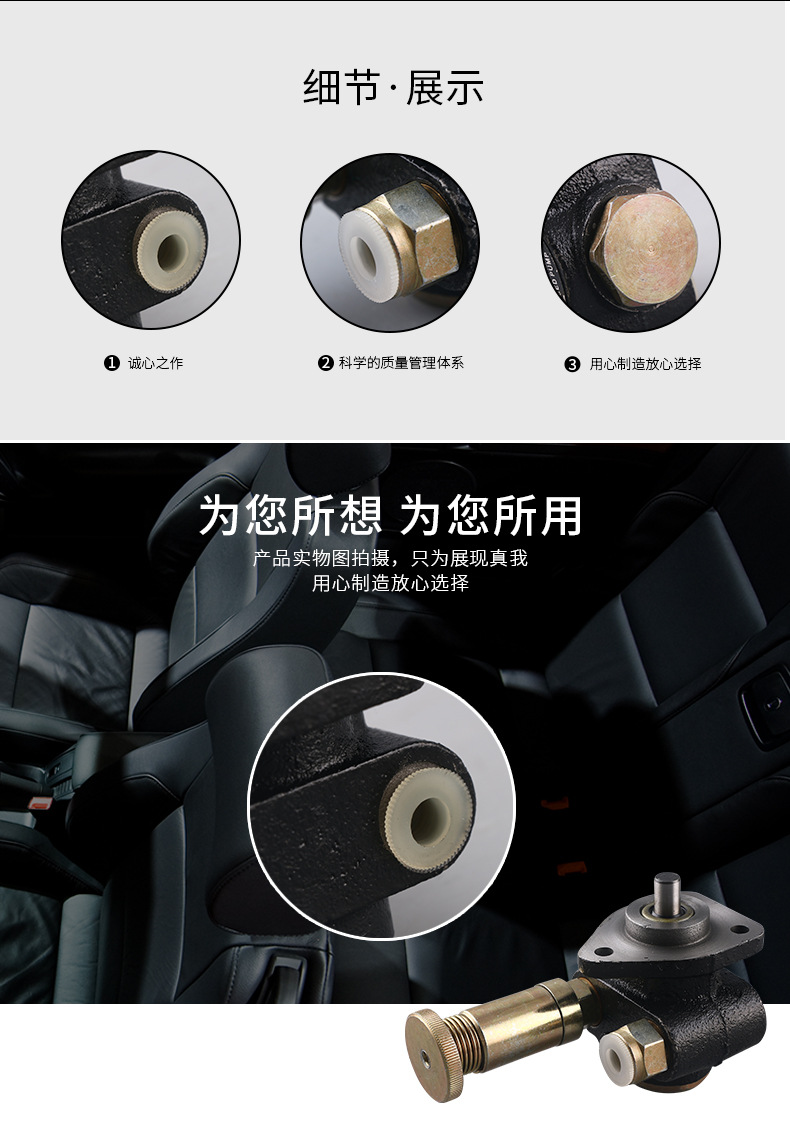 细节·展示

❶ 诚心之作

❷ 科学的质量管理体系

❸ 用心制造放心选择

为您所想 为您所用

产品实物图拍摄，只为展现真我
用心制造放心选择