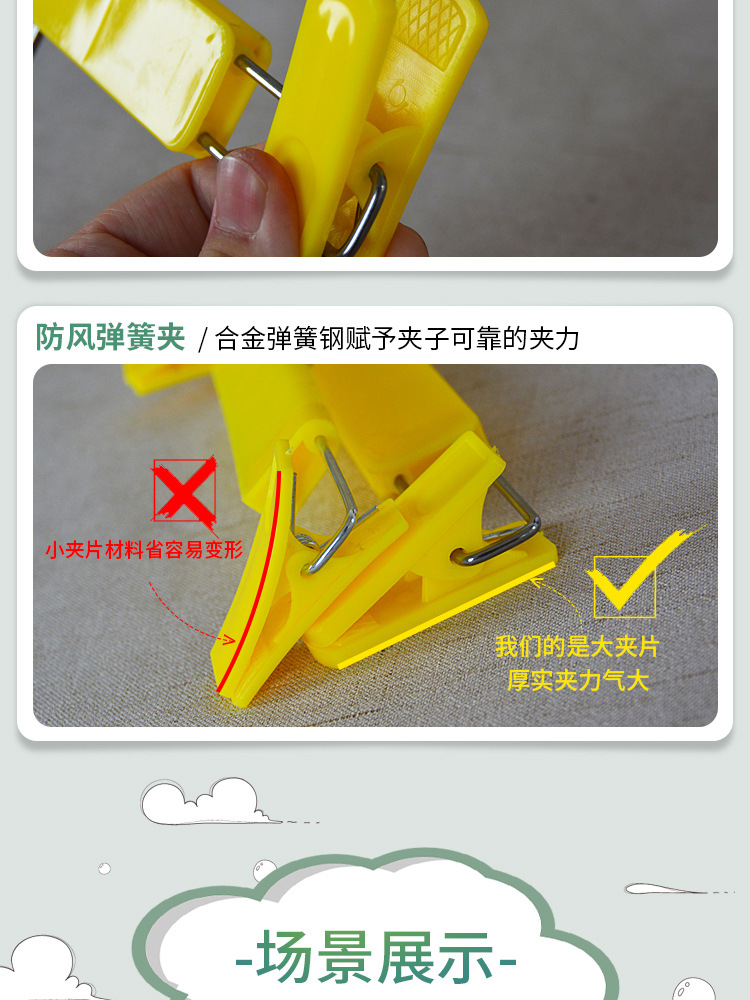 防风弹簧夹 / 合金弹簧钢赋予夹子可靠的夹力

小夹片材料省容易变形

我们的是大夹片
厚实夹力气大

-场景展示-