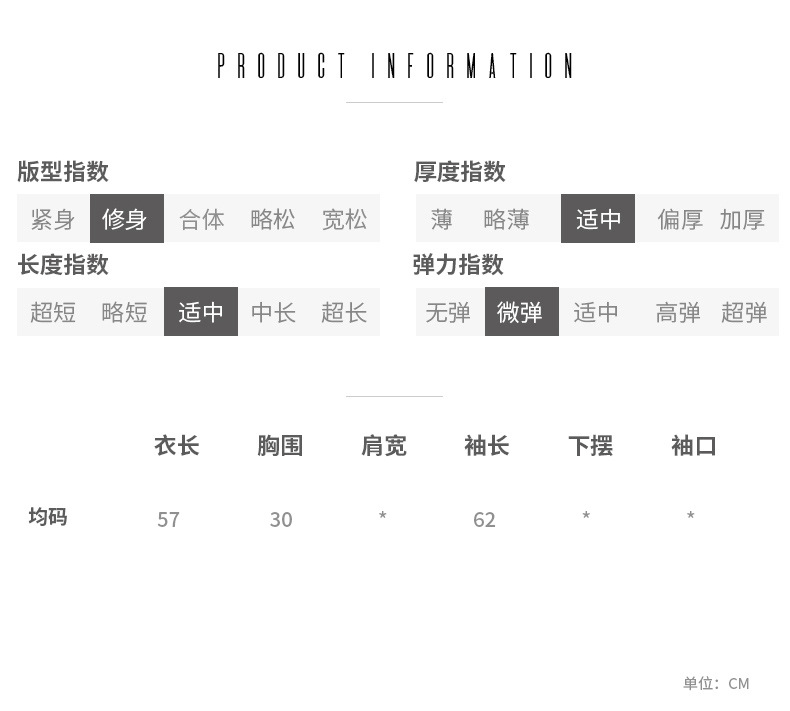 PRODUCT INFORMATION

版型指数
紧身 修身 合体 略松 宽松

长度指数
超短 略短 适中 中长 超长

厚度指数
薄 略薄 适中 偏厚 加厚

弹力指数
无弹 微弹 适中 高弹 超弹

|  | 衣长 | 胸围 | 肩宽 | 袖长 | 下摆 | 袖口 |
|---|---|---|---|---|---|---|
| 均码 | 57 | 30 | * | 62 | * | * |

单位：CM