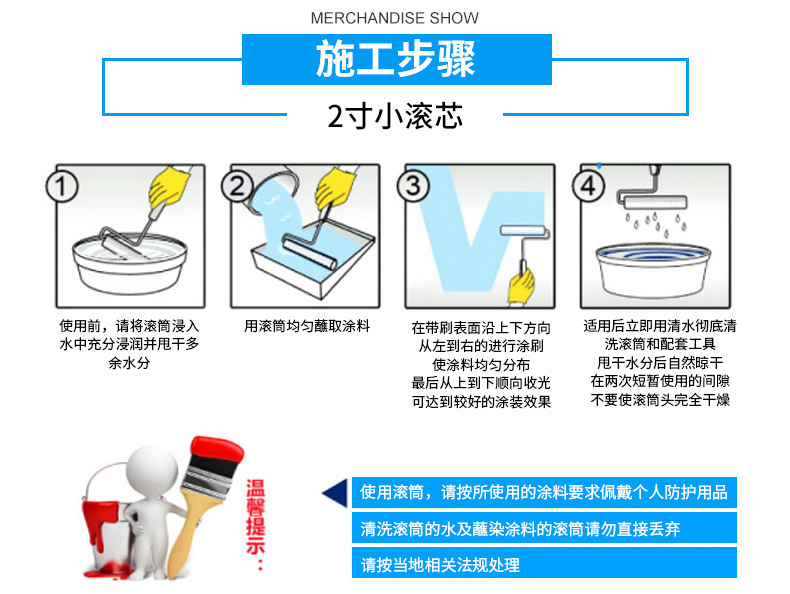 MERCHANDISE SHOW

施工步骤

2寸小滚芯

①

使用前，请将滚筒浸入水中充分浸润并甩干多余水分

②

用滚筒均匀蘸取涂料

③

在带刷表面沿上下方向从左到右的进行涂刷使涂料均匀分布最后从上到下顺向收光可达到较好的涂装效果

④

适用后立即用清水彻底清洗滚筒和配套工具甩干水分后自然晾干在两次短暂使用的间隙不要使滚筒头完全干燥

温馨提示：

使用滚筒，请按所使用的涂料要求佩戴个人防护用品

清洗滚筒的水及蘸染涂料的滚筒请勿直接丢弃

请按当地相关法规处理