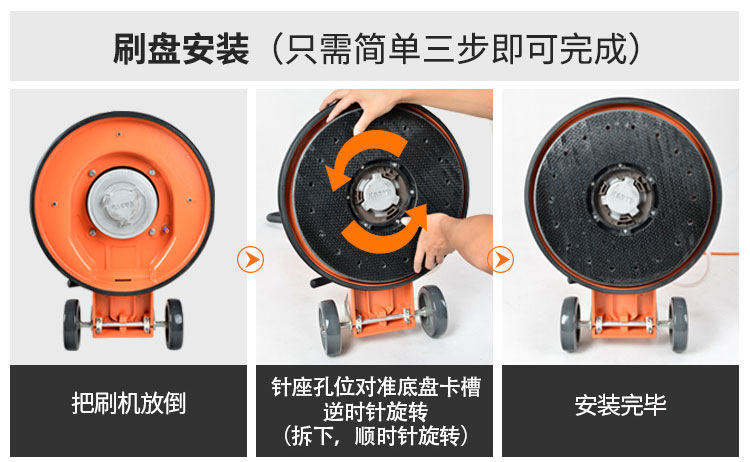 刷盘安装（只需简单三步即可完成）

把刷机放倒

针座孔位对准底盘卡槽
逆时针旋转
（拆下，顺时针旋转）

安装完毕