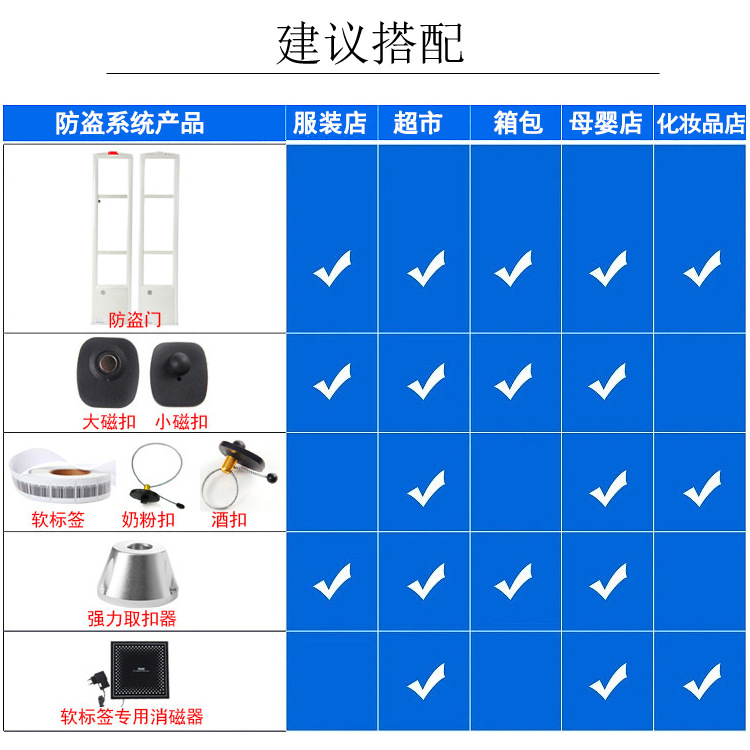 建议搭配

| 防盗系统产品 | 服装店 | 超市 | 箱包 | 母婴店 | 化妆品店 |
|---|---|---|---|---|---|
| 防盗门 | ✓ | ✓ | ✓ | ✓ | ✓ |
| 大磁扣 小磁扣 | ✓ | ✓ | ✓ | ✓ | |
| 软标签 奶粉扣 酒扣 | | ✓ | | ✓ | ✓ |
| 强力取扣器 | ✓ | ✓ | ✓ | ✓ | |
| 软标签专用消磁器 | | ✓ | | ✓ | ✓ |