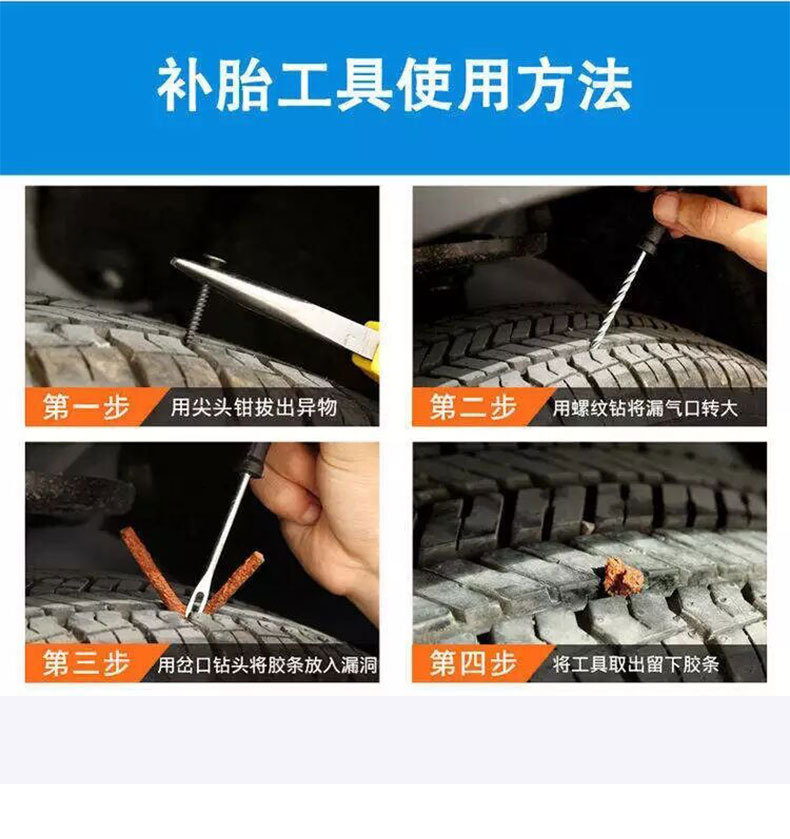 补胎工具使用方法

第一步 用尖头钳拔出异物

第二步 用螺纹钻将漏气口转大

第三步 用岔口钻头将胶条放入漏洞

第四步 将工具取出留下胶条